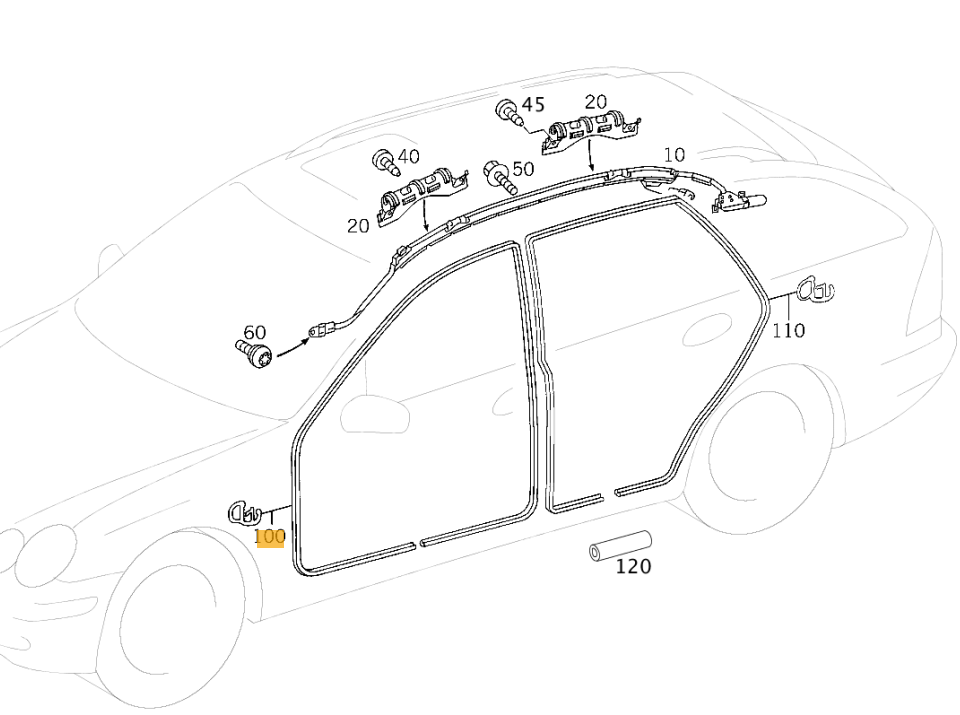 45
20
40
50
10
20
60
110
100
120