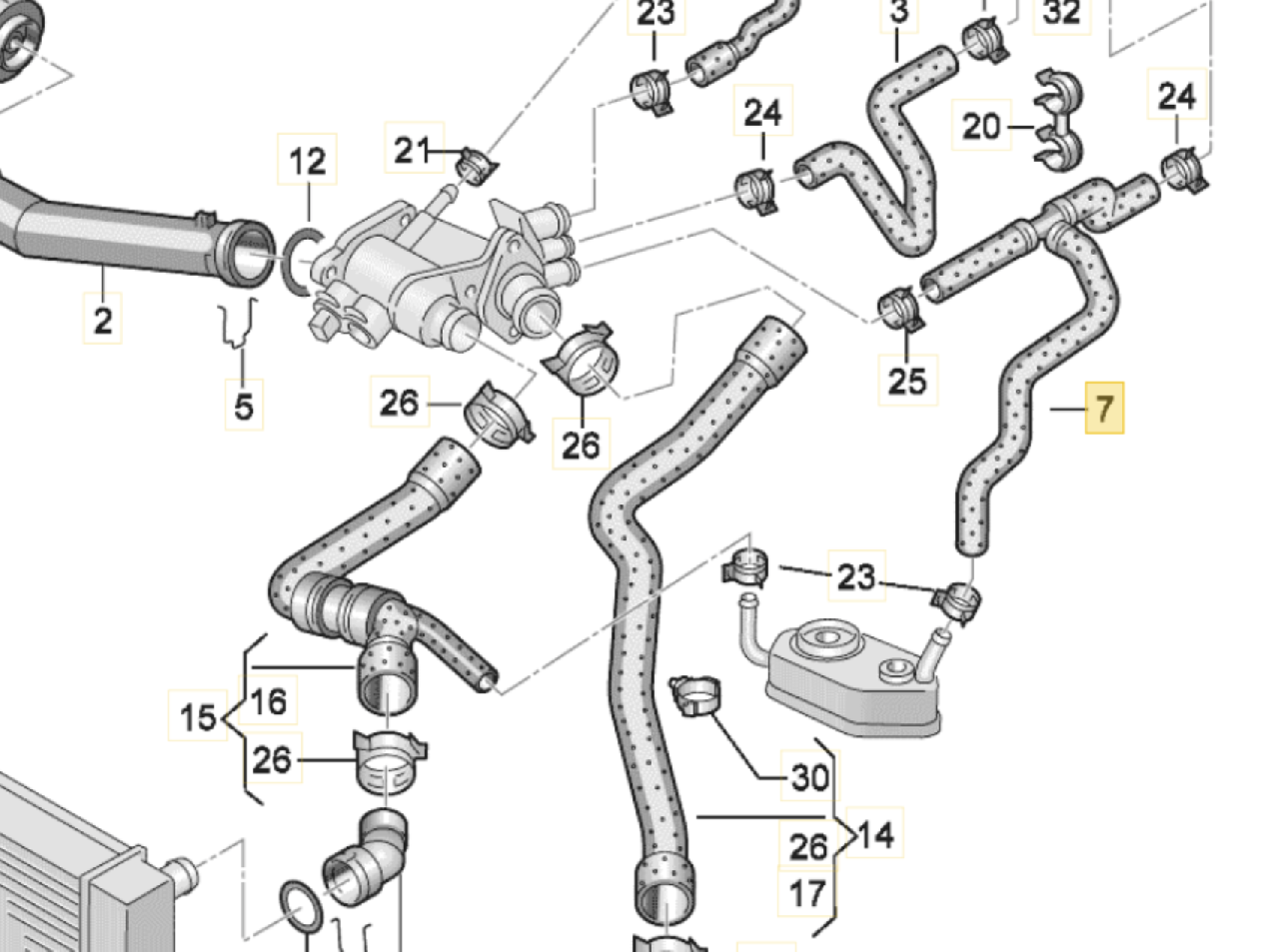 23
3
32
24
20
24
21
12
2
5
26
26
25
7
23
15
16
26
30
26
14
17