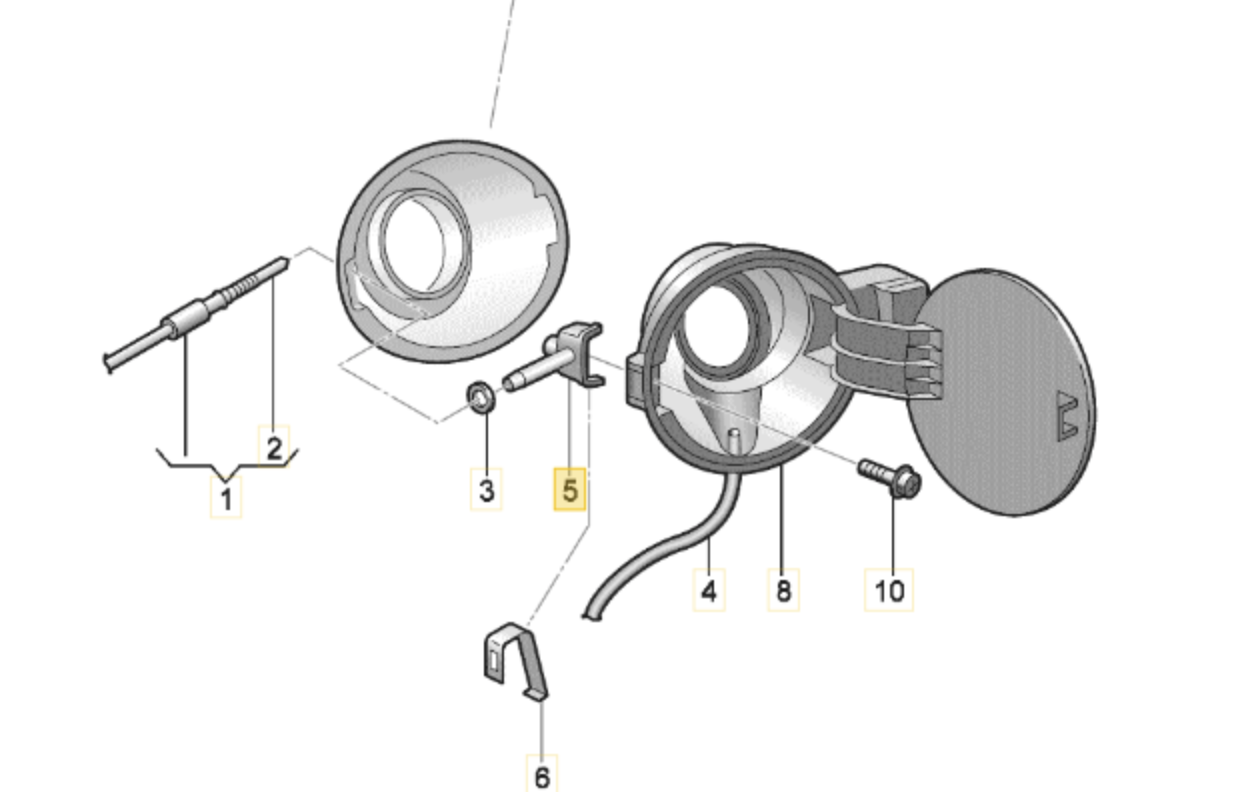 2
1
3
5
4
8
10
6