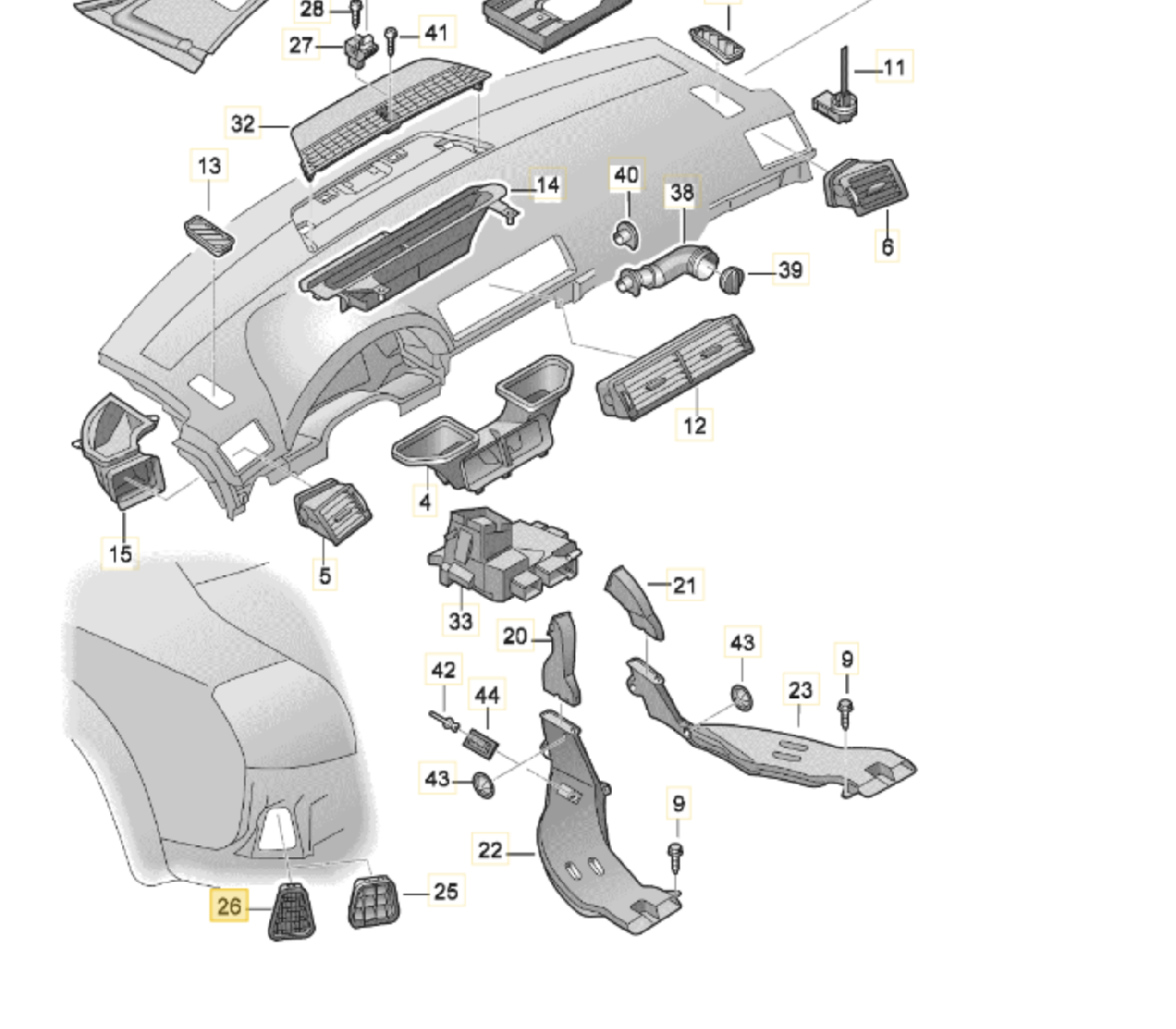 28
27
41
11
32
13
14
40
38
6
39
12
4
15
5
33
21
20
43
9
42
44
23
43
9
22
26
25