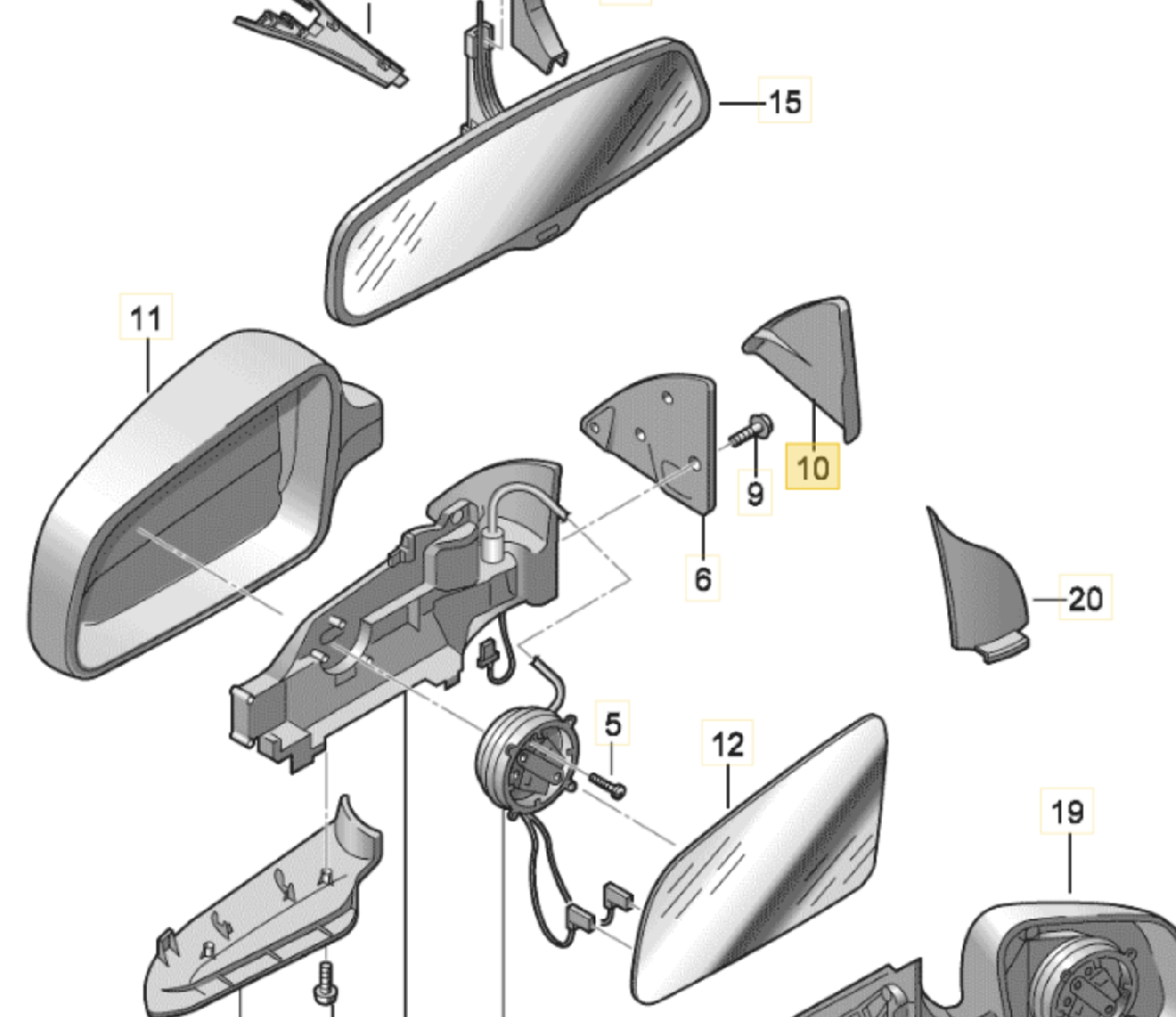 15
11
10
9
6
20
5
12
19