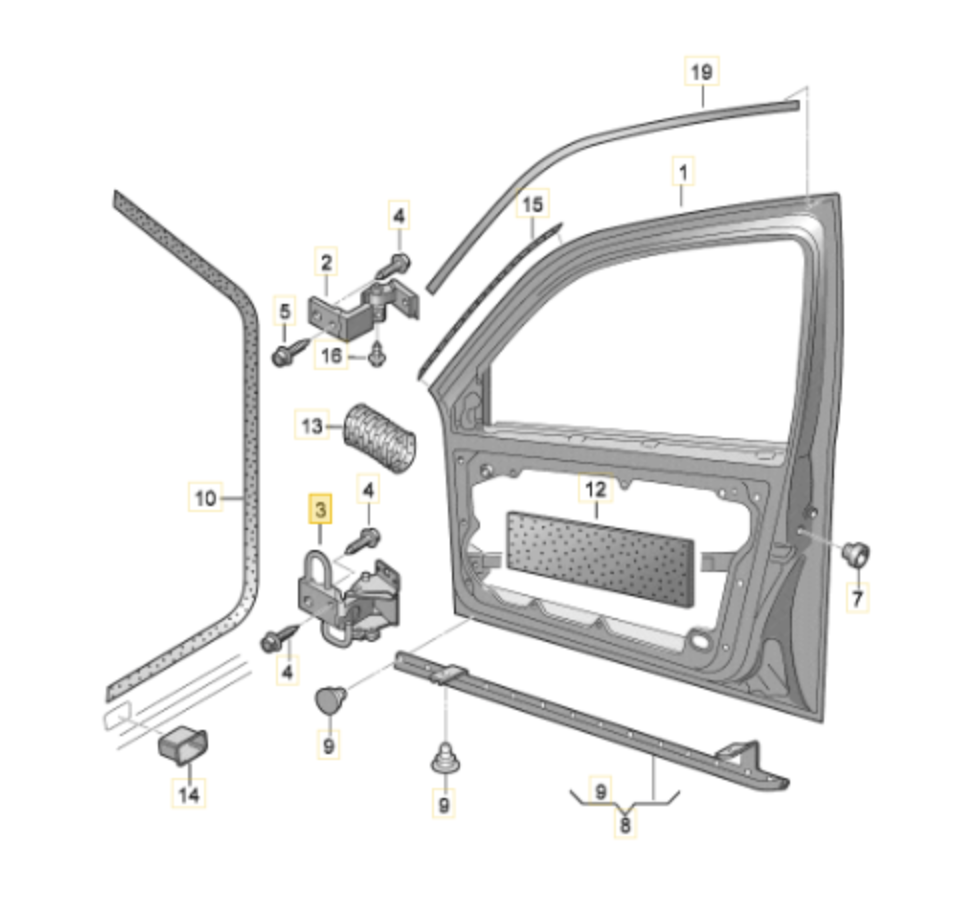 19
1
15
4
2
5
16
13
10
3
4
12
7
4
9
14
9
9
8