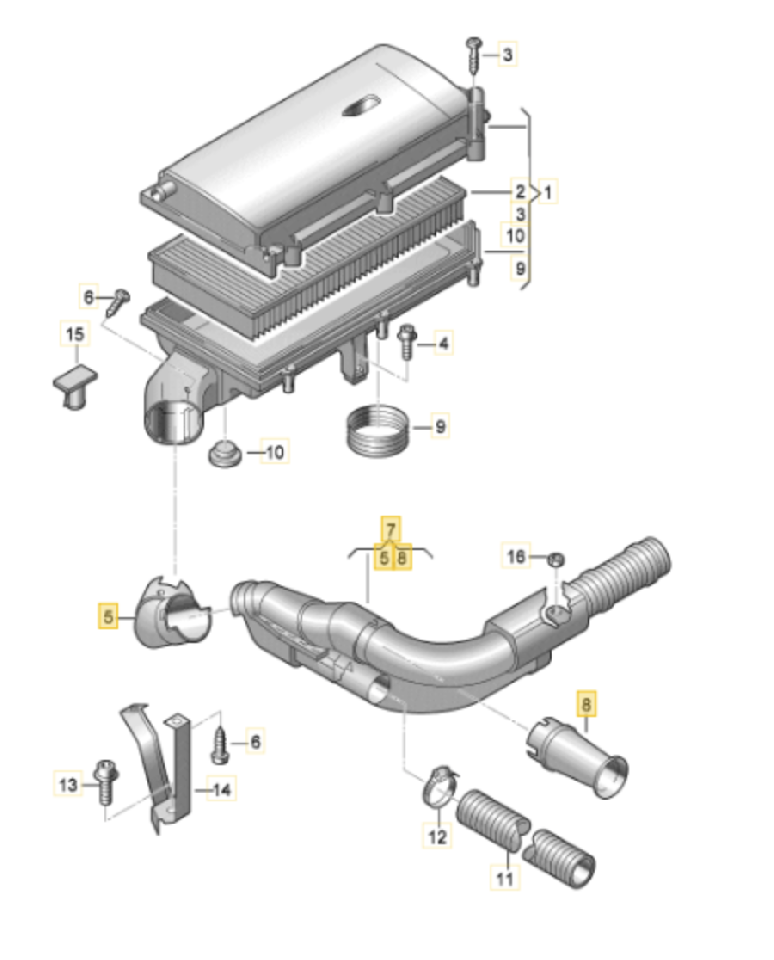 3
2
1
3
10
9
6
15
4
9
10
7
5
8
16
5
8
6
13
14
12
11