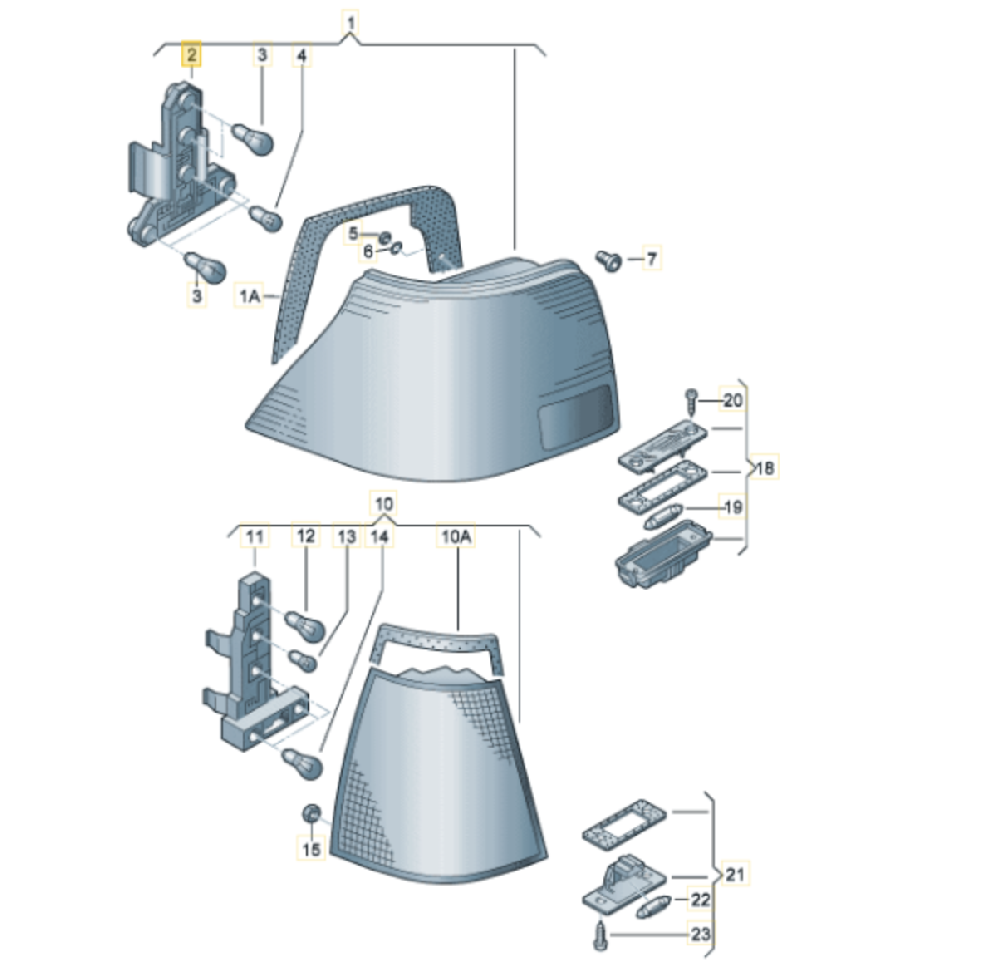 1
2
3
4
5
6
7
3
1A
20
18
19
10
11
12
13
14
10A
15
21
22
23