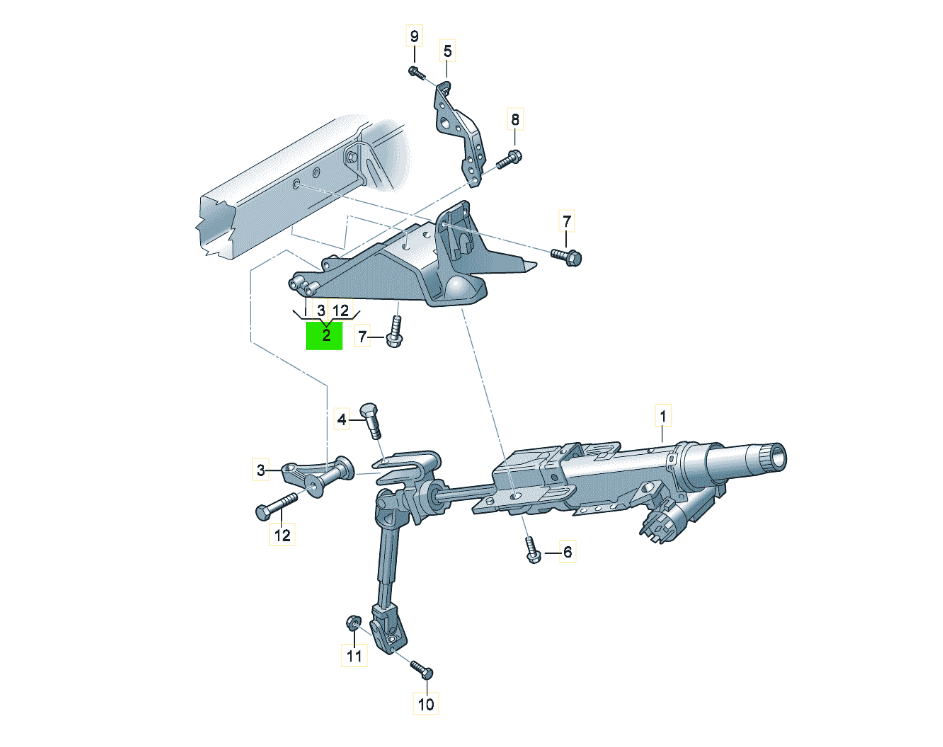 9
5
8
7
3 12
2
7
4
1
3
12
6
11
10