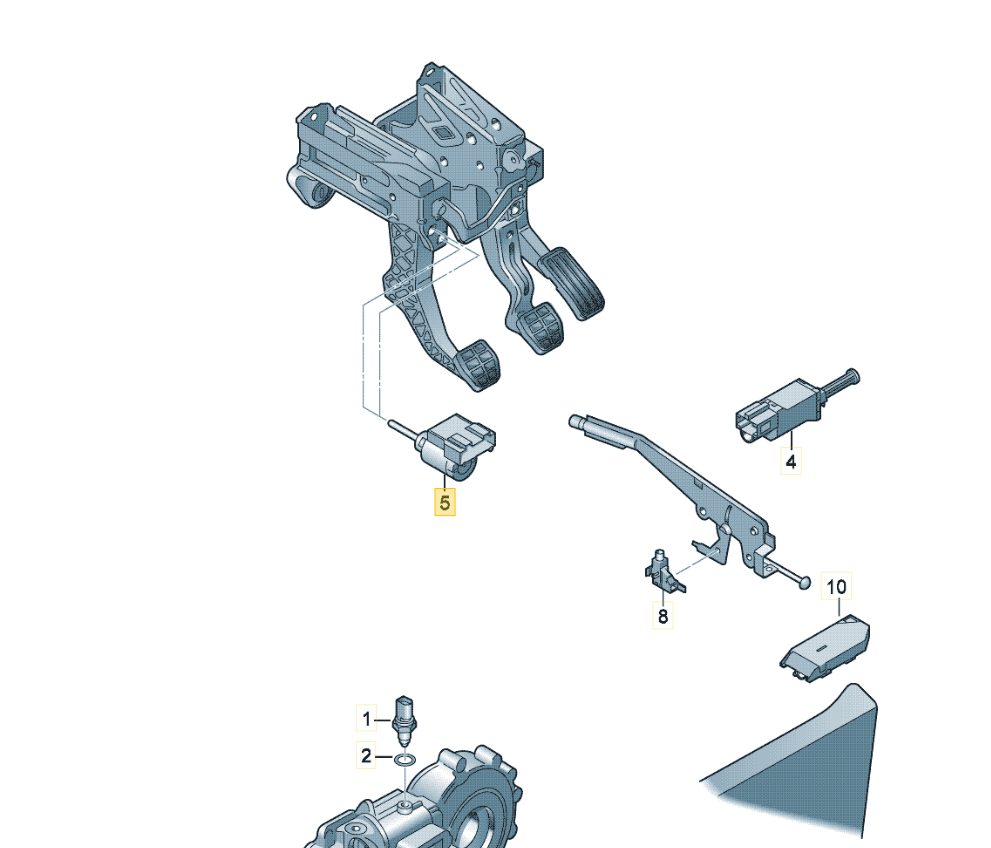 4
5
8
10
1
2