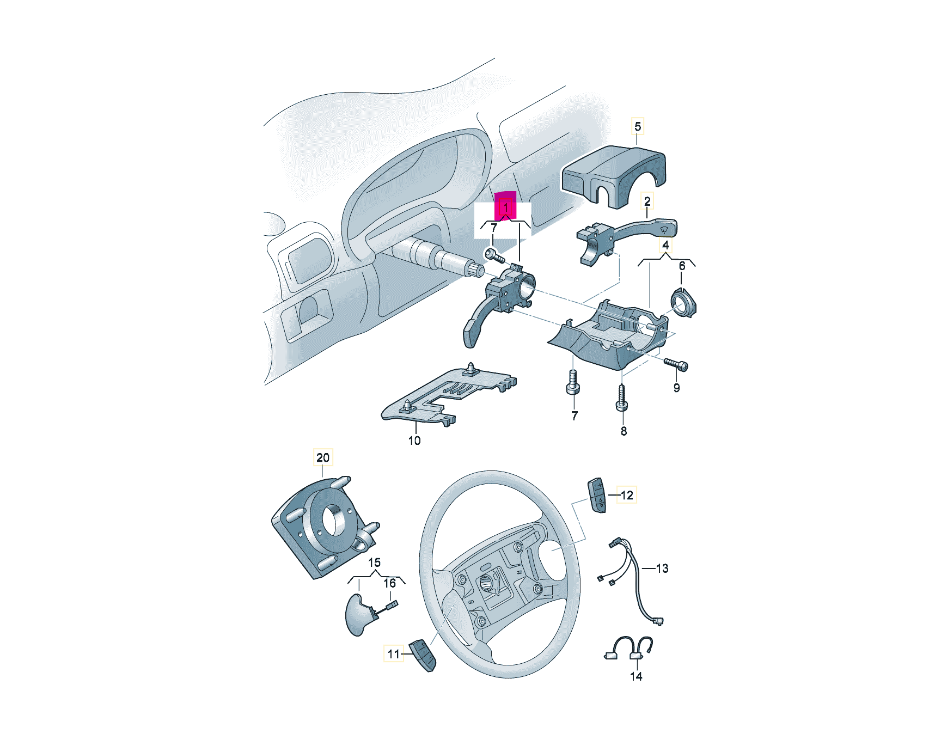 5
1
7
2
4
6
9
7
8
10
20
12
13
15
16
11
14