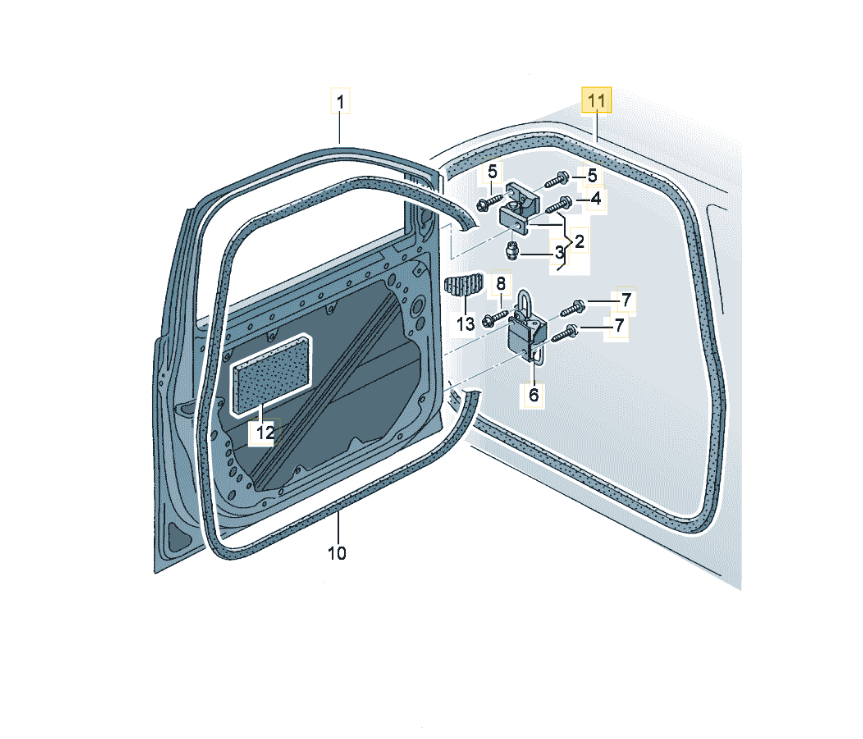 1
11
5
5
4
2
3
8
7
7
13
6
12
10