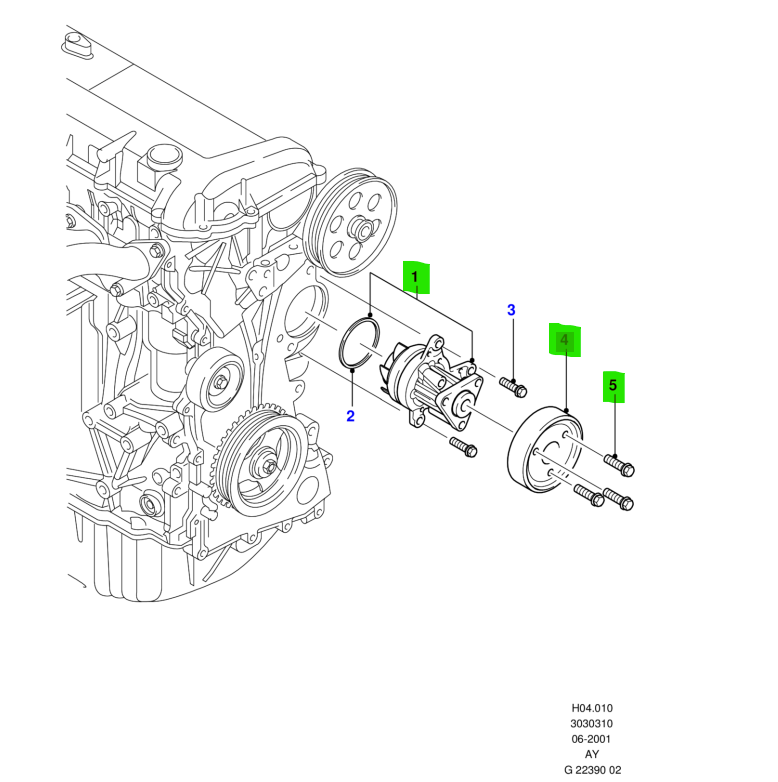 1
3
4
5
2

H04.010
3030310
06-2001
AY
G 22390 02