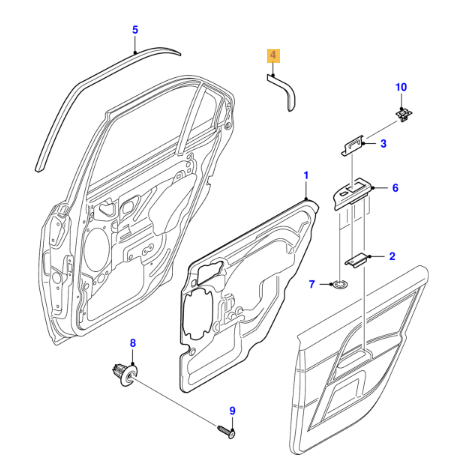 5
4
10
3
1
6
2
7
8
9