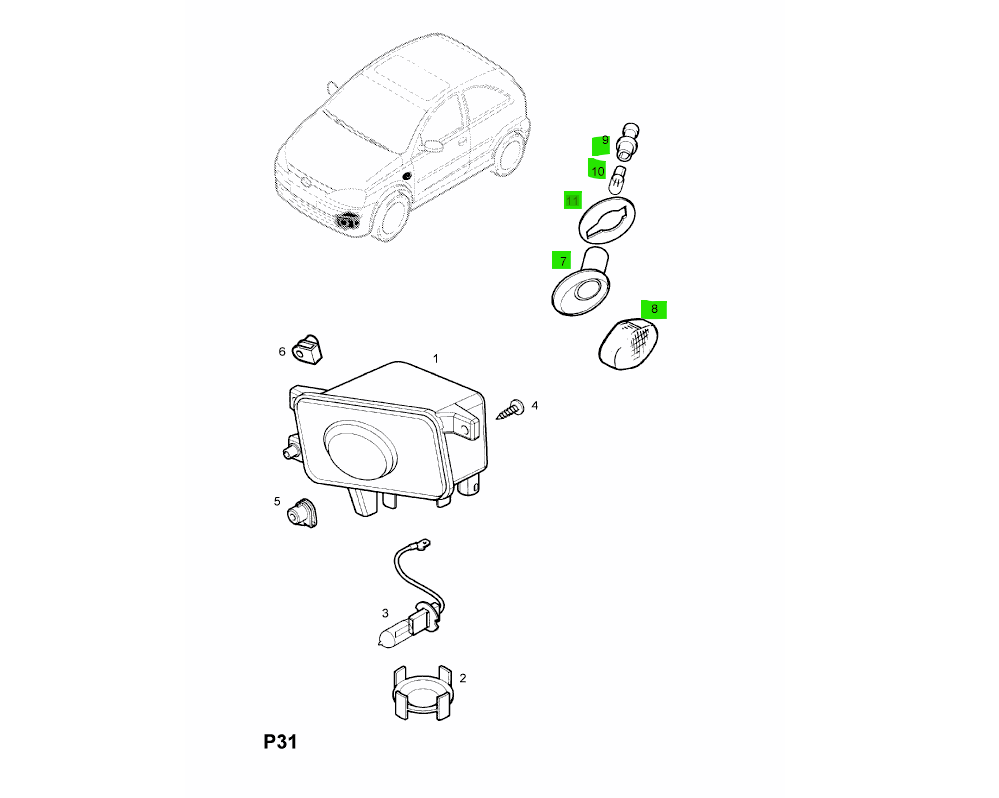 9
10
11
7
8
6
1
4
5
3
2
P31