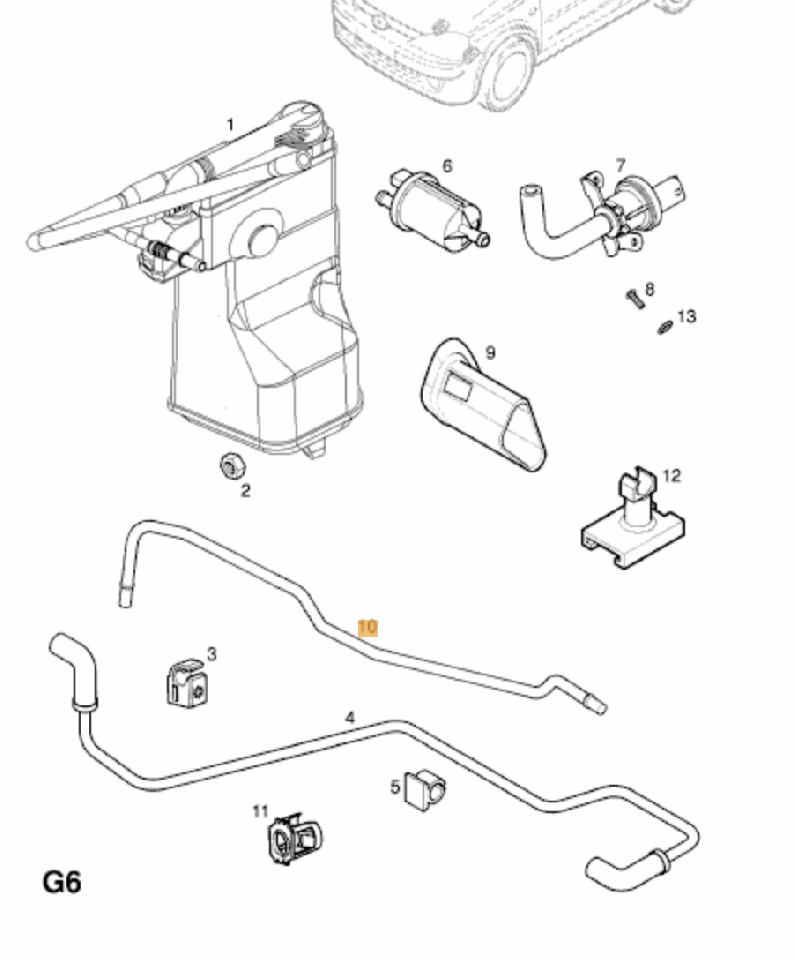 1
6
7
8
13
9
2
12
10
3
4
5
11
G6