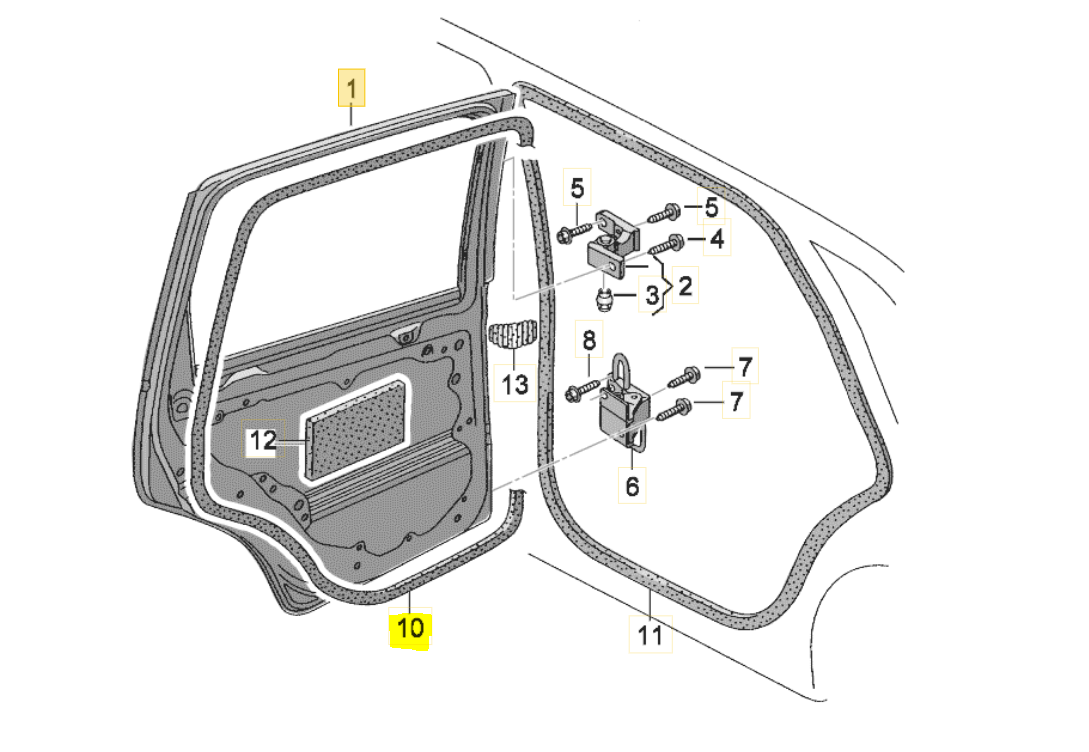 1
5
5
4
3
2
8
7
7
13
12
6
10
11