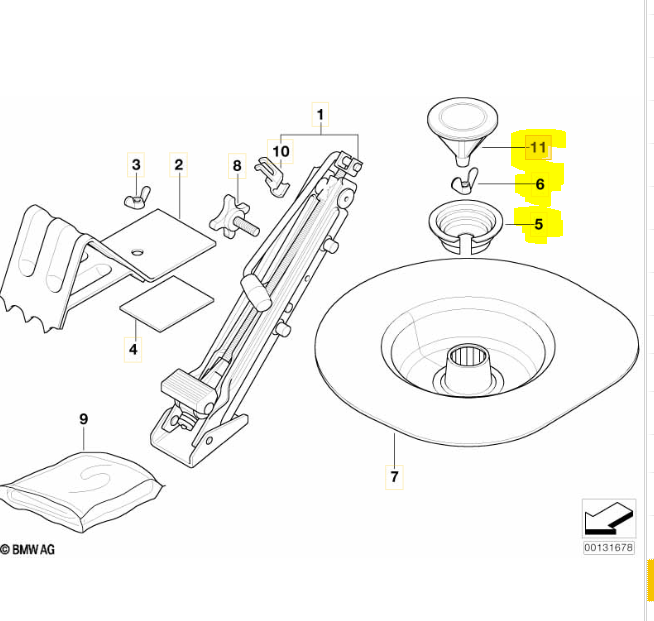 1
10
3
2
8
11
6
5
4
9
7
© BMW AG
00131678