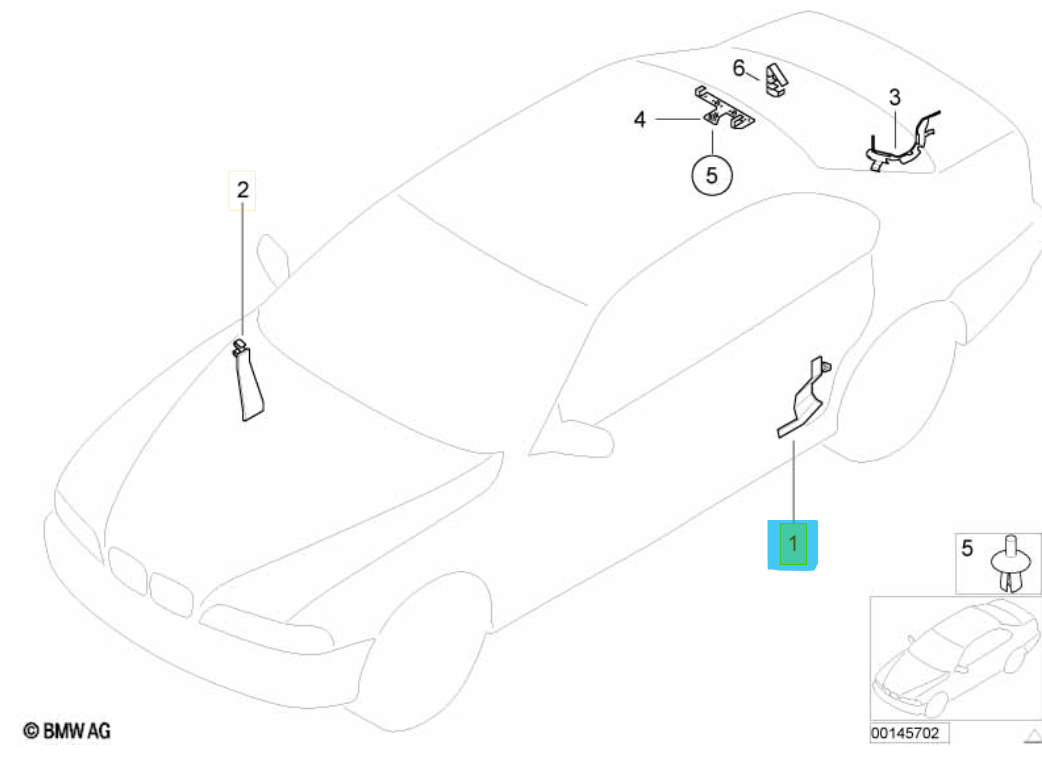 6
3
4
5
2
1
5
© BMW AG
00145702