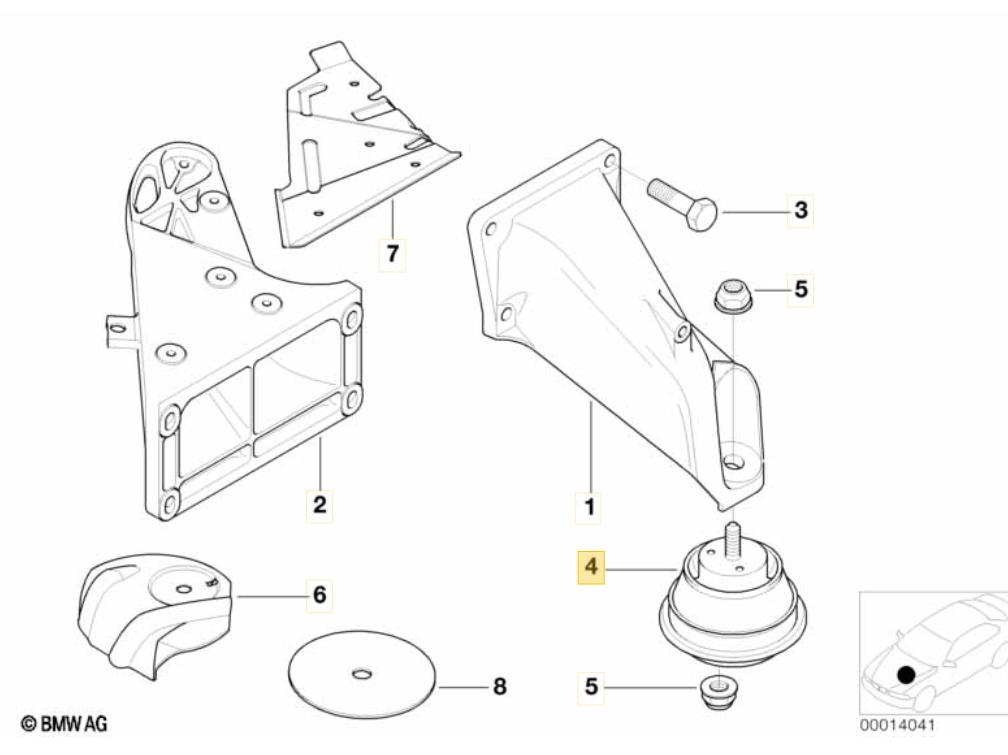 7
3
5
2
1
4
6
8
5
© BMW AG
00014041