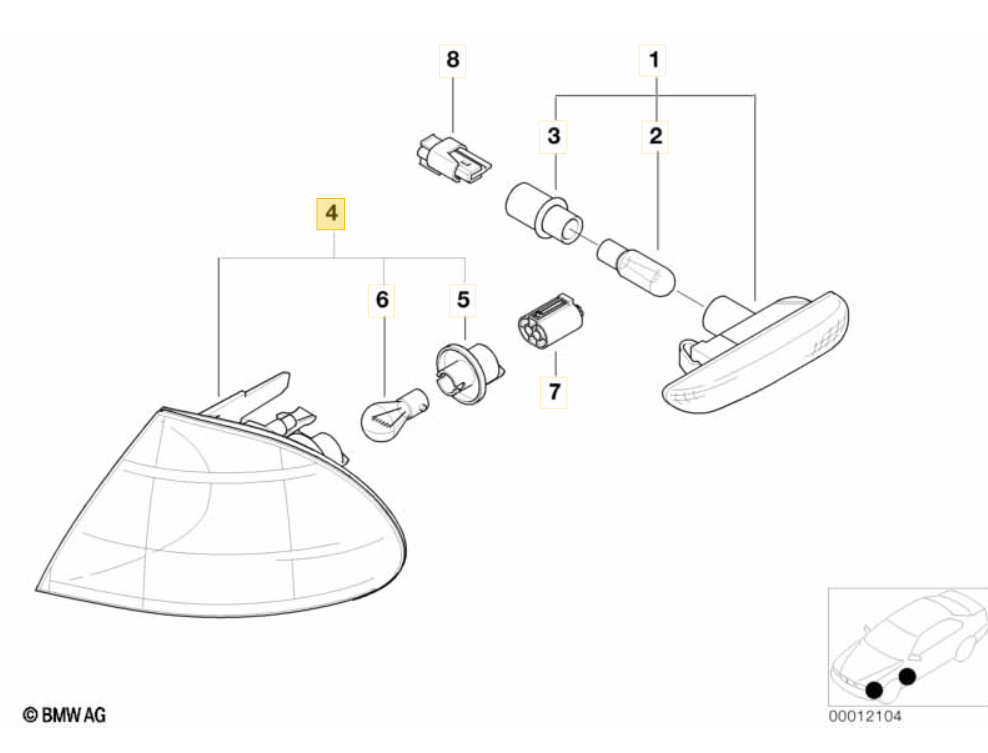 8
1
3
2
4
6
5
7
© BMW AG
00012104