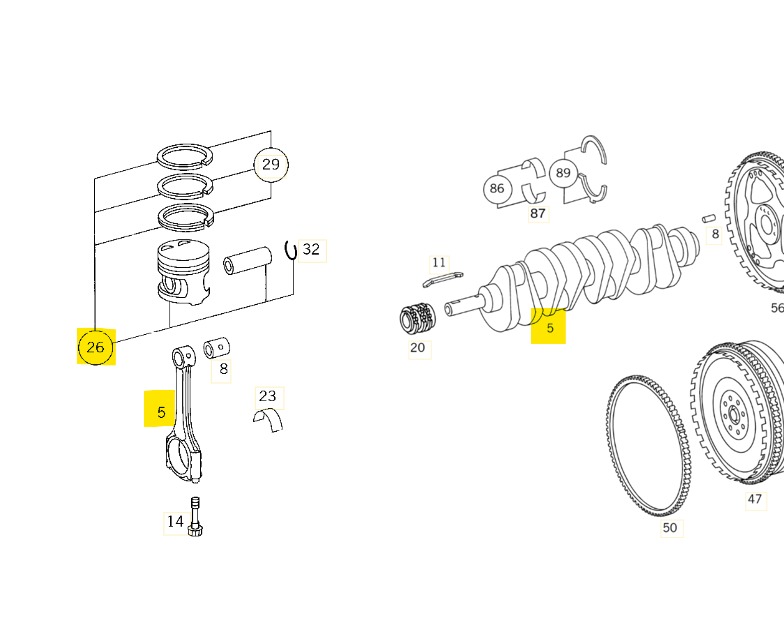 29
32
26
8
5
23
14
86
89
87
8
11
20
5
56
47
50