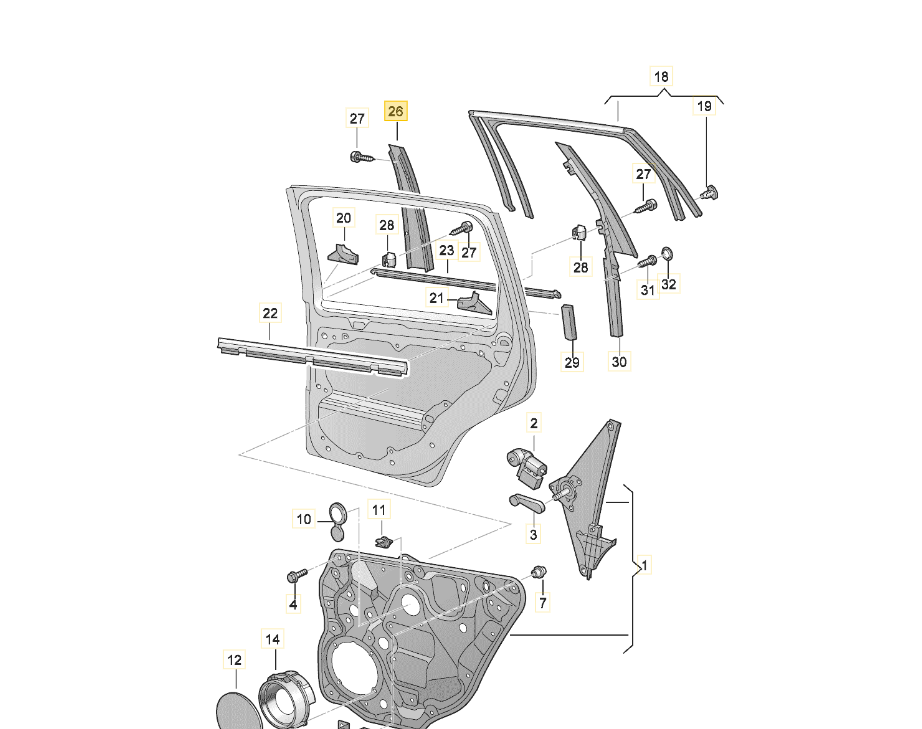 18
27
26
19
27
20
28
23
27
28
31
32
21
22
29
30
2
10
11
3
1
4
7
14
12