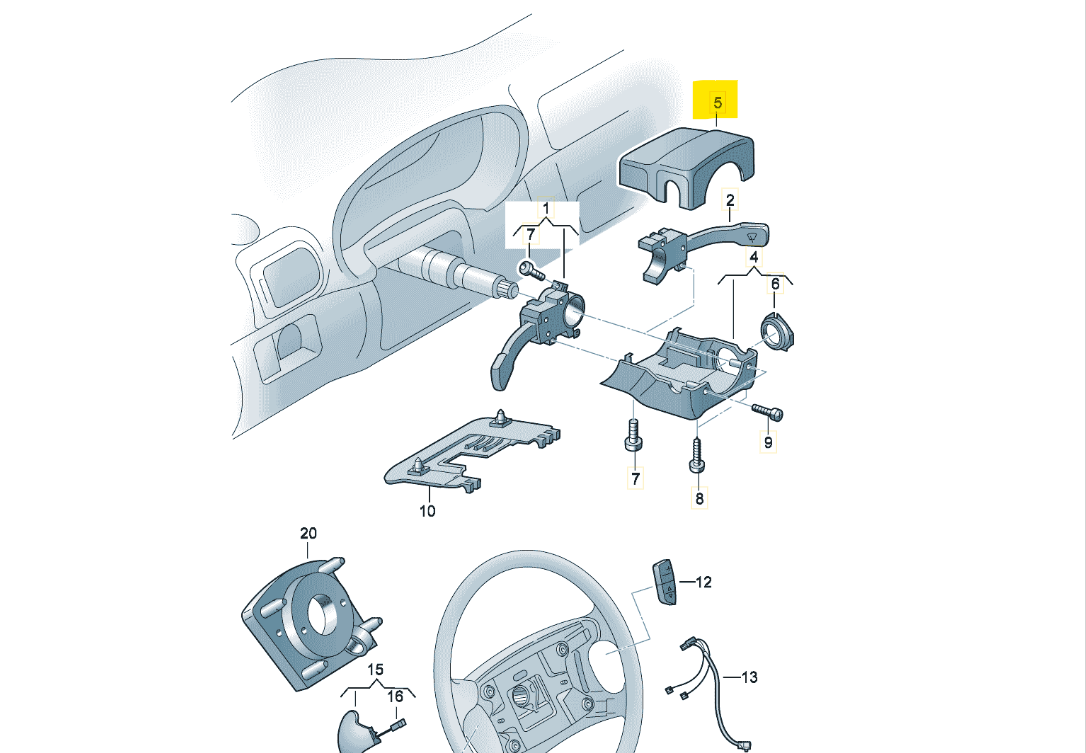 5
1
7
2
4
6
9
7
8
10
20
12
13
15
16