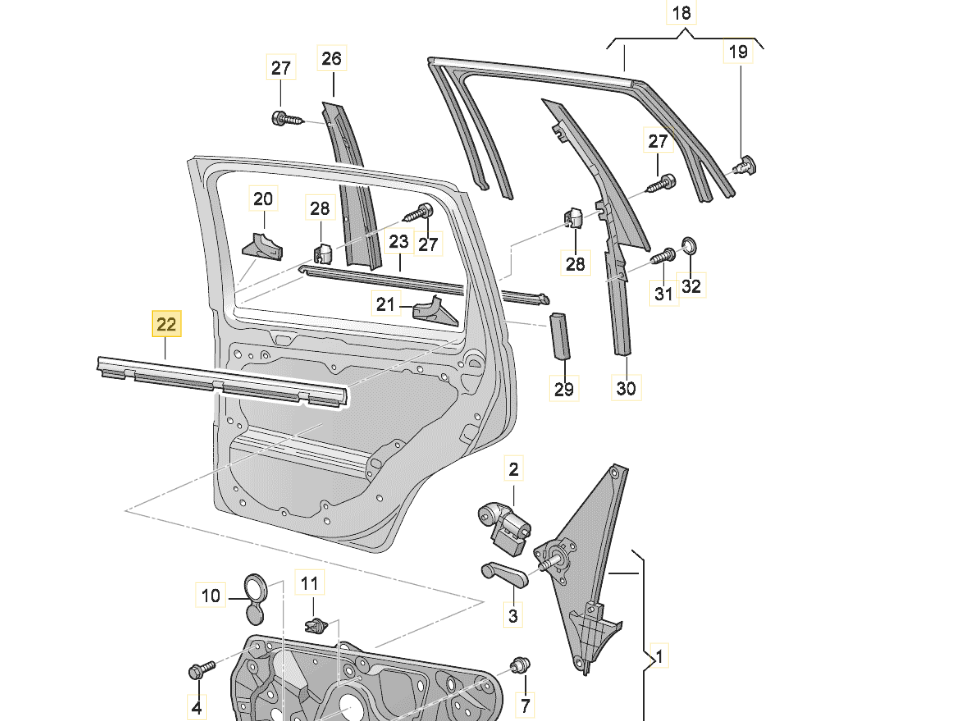 18
27
26
19
27
20
28
27
23
28
31
32
21
22
29
30
2
10
11
3
1
4
7