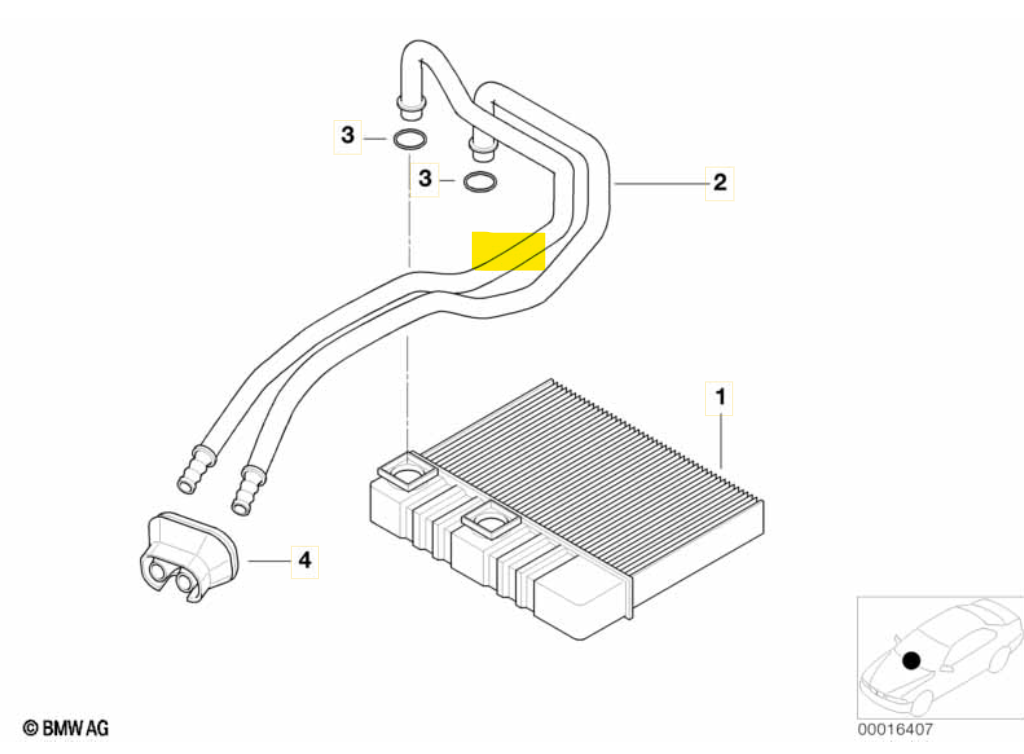 3

3

2

1

4

© BMW AG

00016407