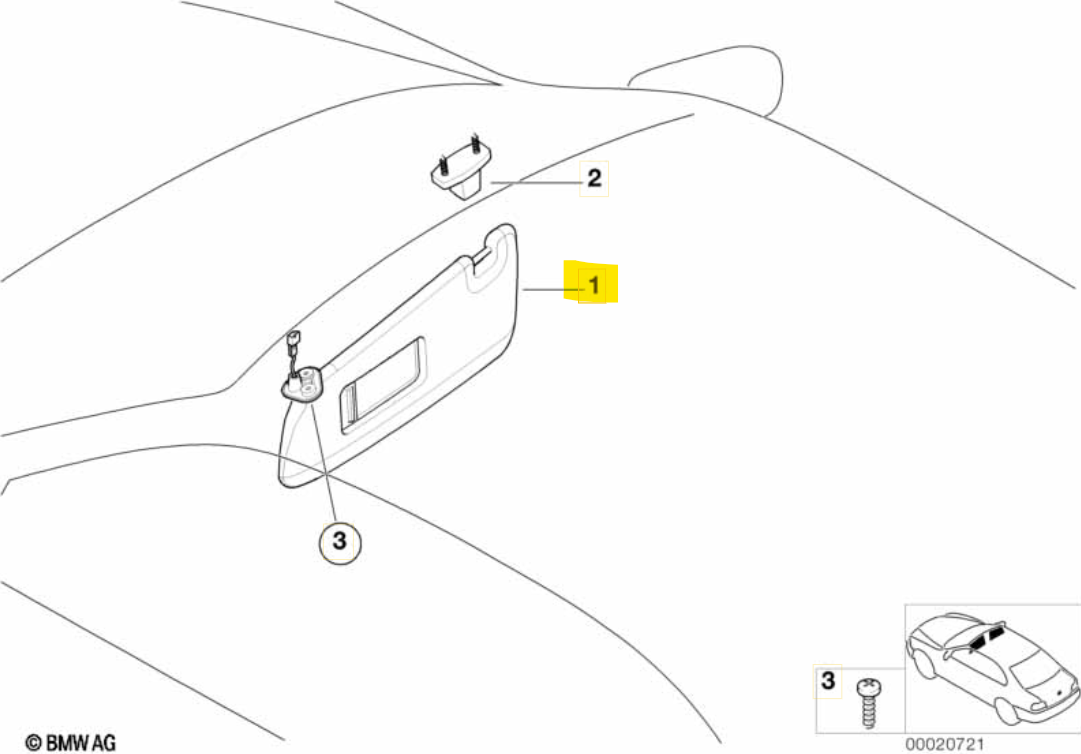 2
1
3
3
© BMW AG
00020721