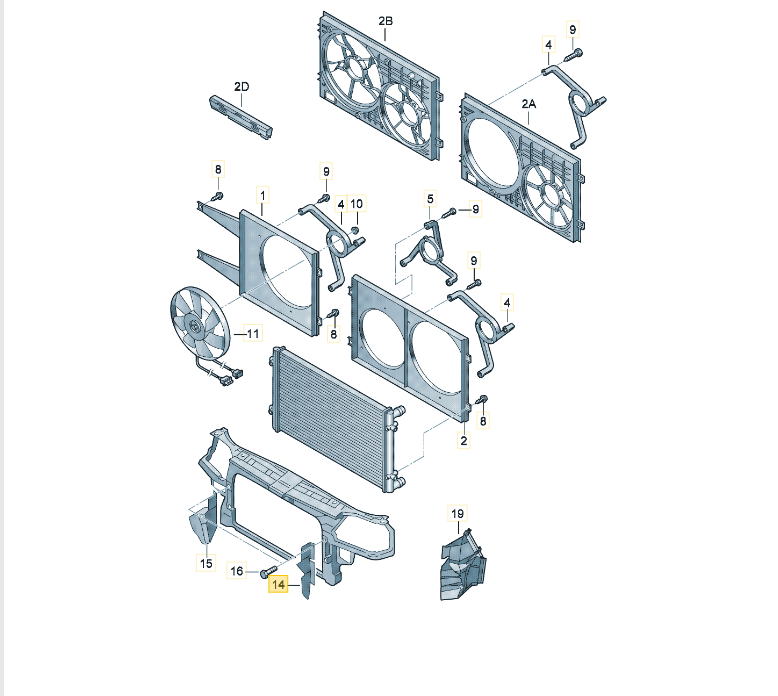 2B
9
4
2D
2A
8
9
1
4
10
5
9
9
4
11
8
8
2
19
15
16
14