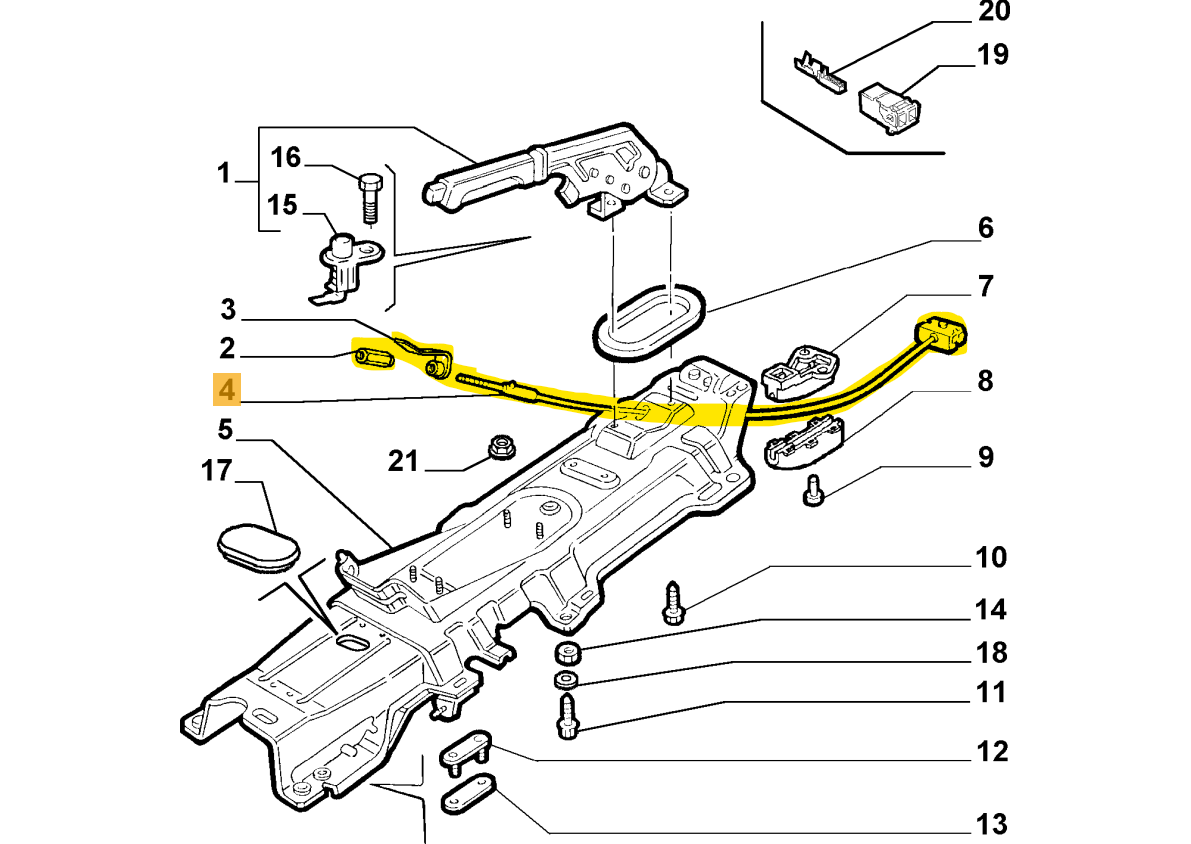 20
19
1
16
15
6
3
7
2
4
8
5
21
9
17
10
14
18
11
12
13