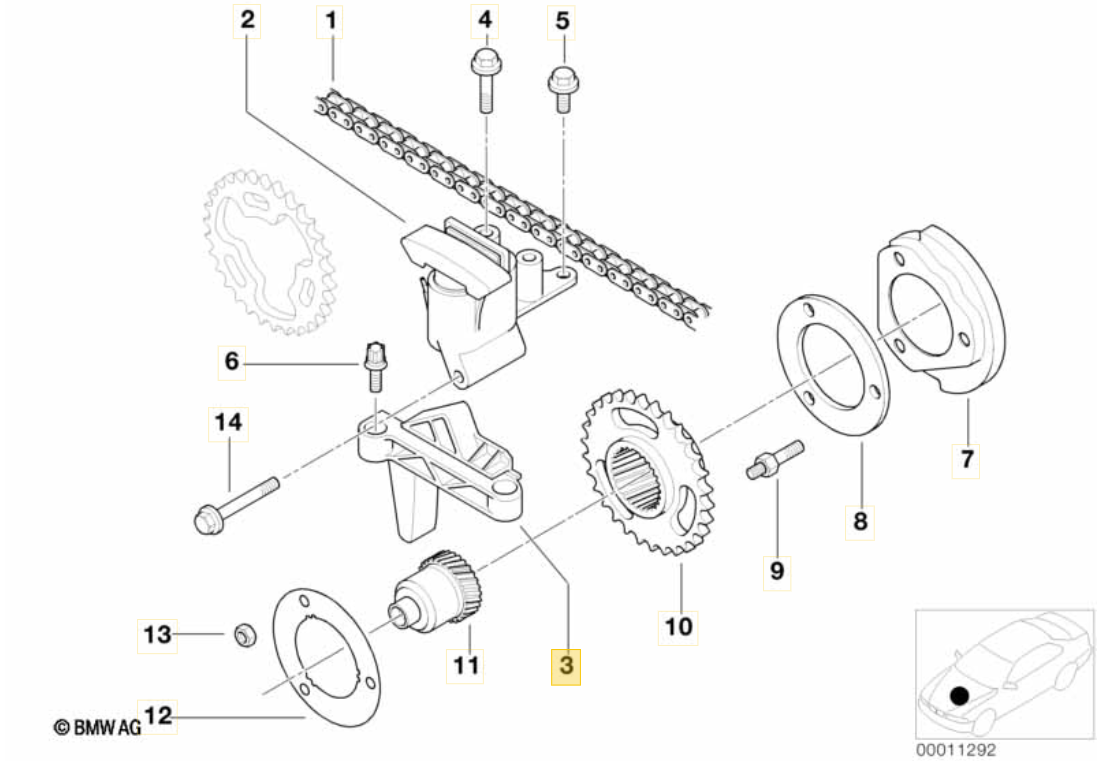 2
1
4
5
6
14
7
8
9
10
3
11
13
12
© BMW AG
00011292