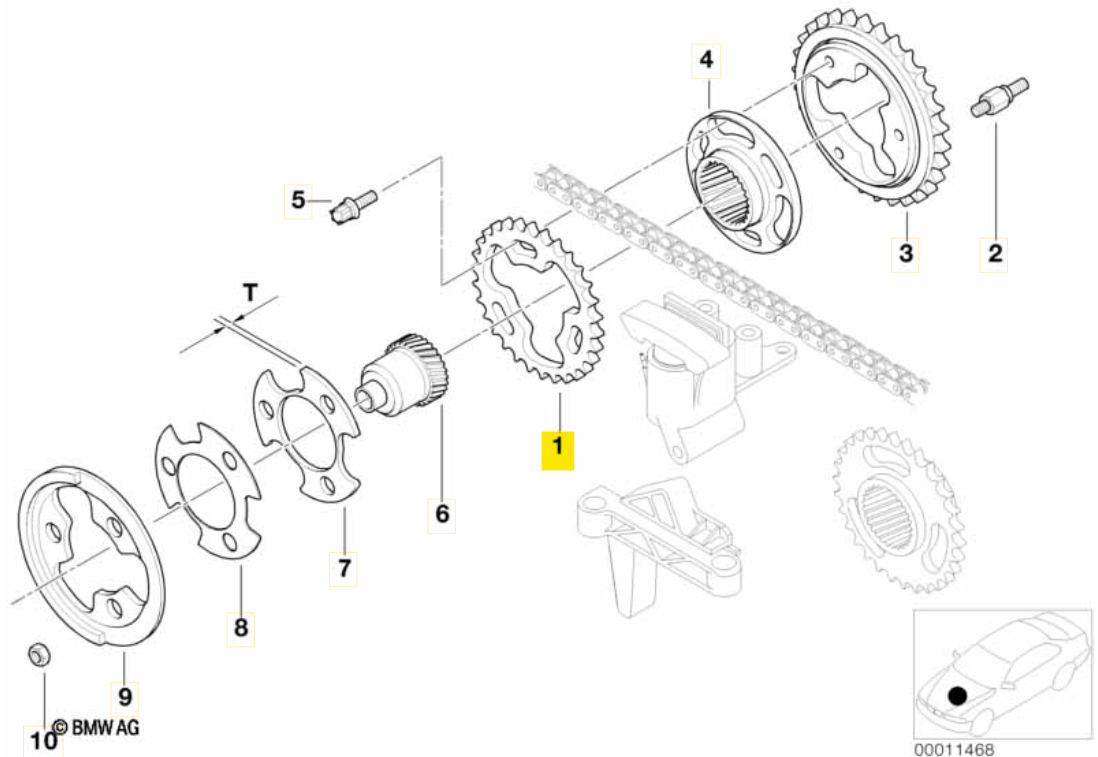 4
5
3
2
T
1
6
7
8
9
10
© BMW AG
00011468