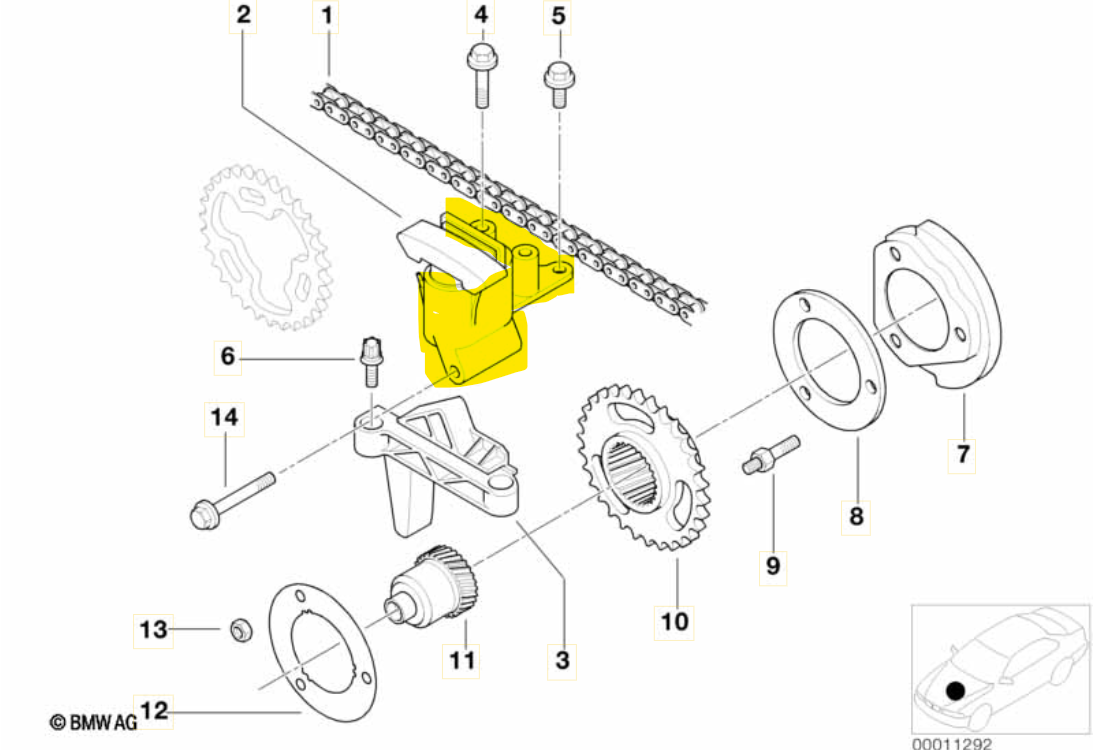 2
1
4
5
6
14
7
8
9
10
3
11
13
12
© BMW AG
00011292