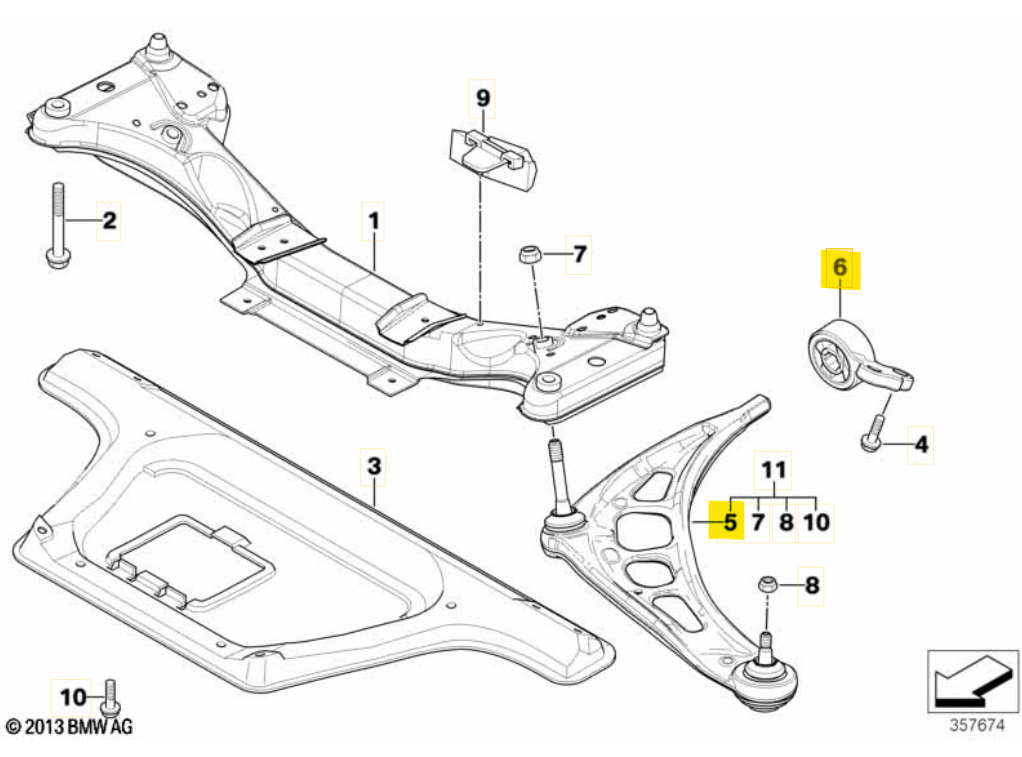 9

2

1

7

6

4

3

11

5 7 8 10

8

10

© 2013 BMW AG

357674