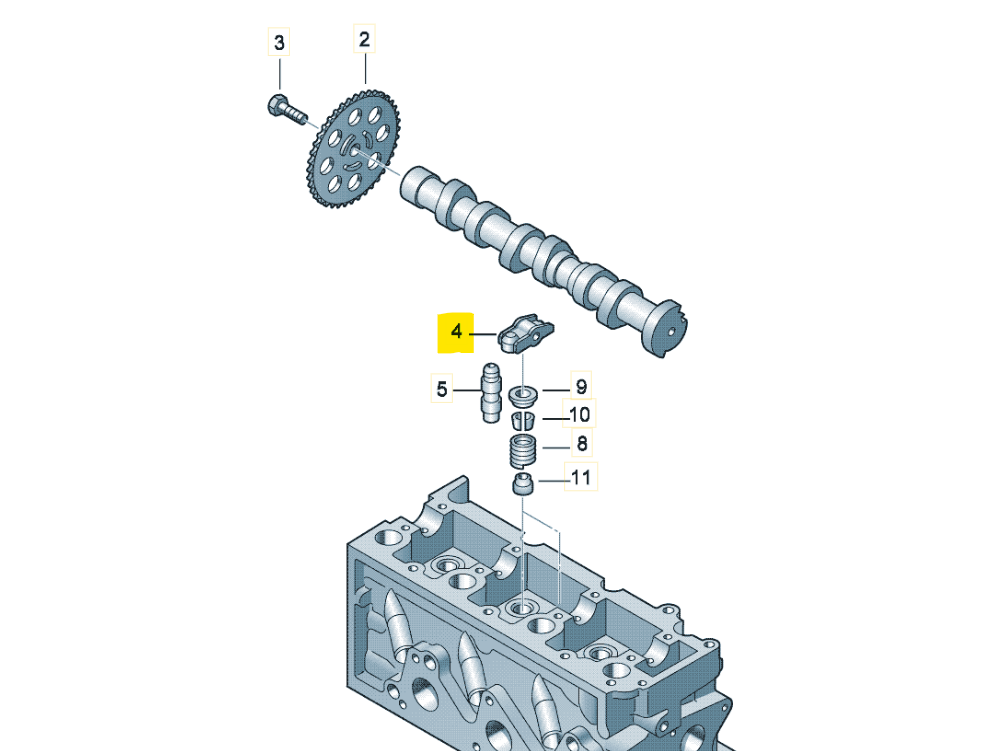 3
2
4
5
9
10
8
11