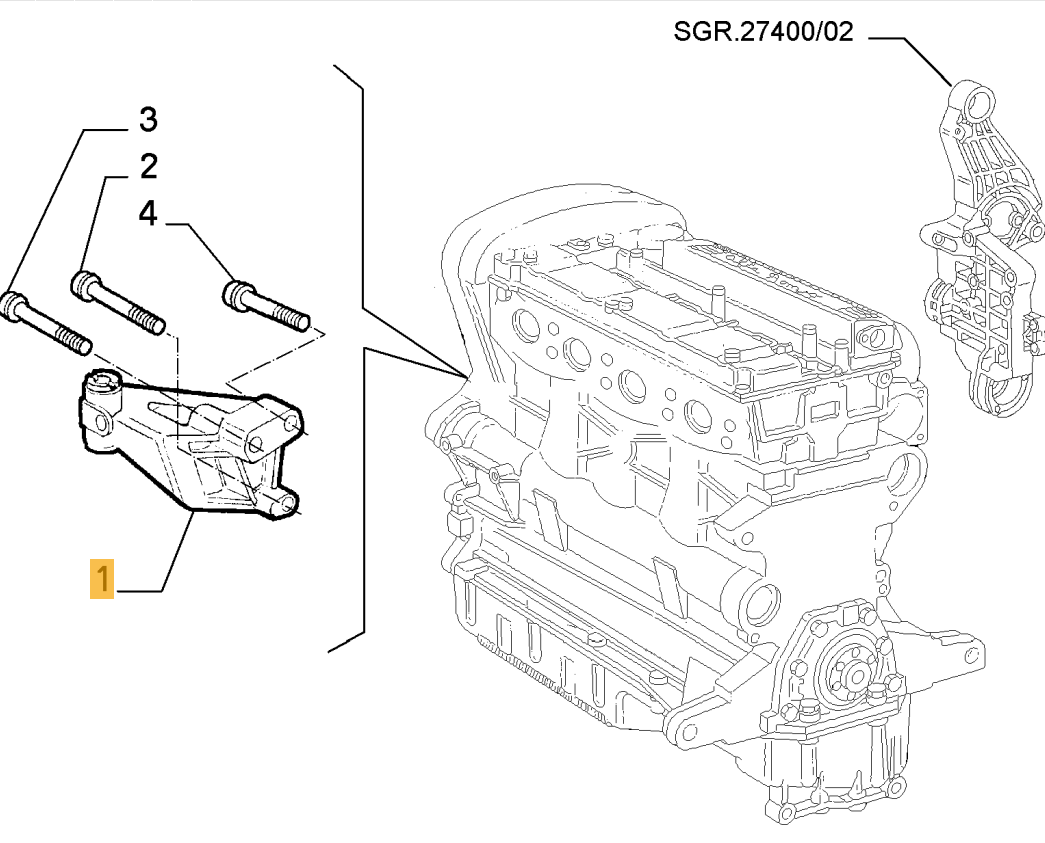 SGR.27400/02

3

2

4

1