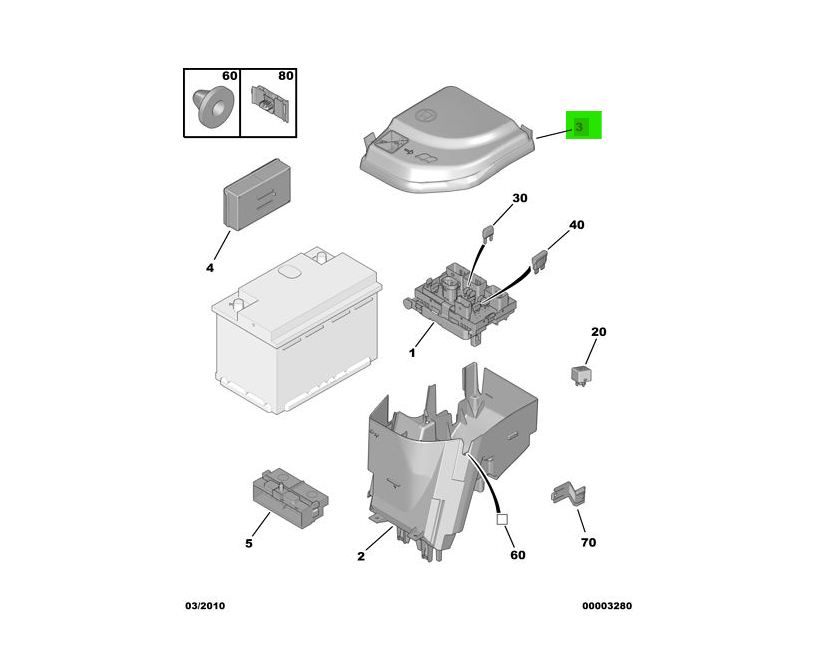 60
80
3
30
40
4
1
20
5
2
60
70
03/2010
00003280