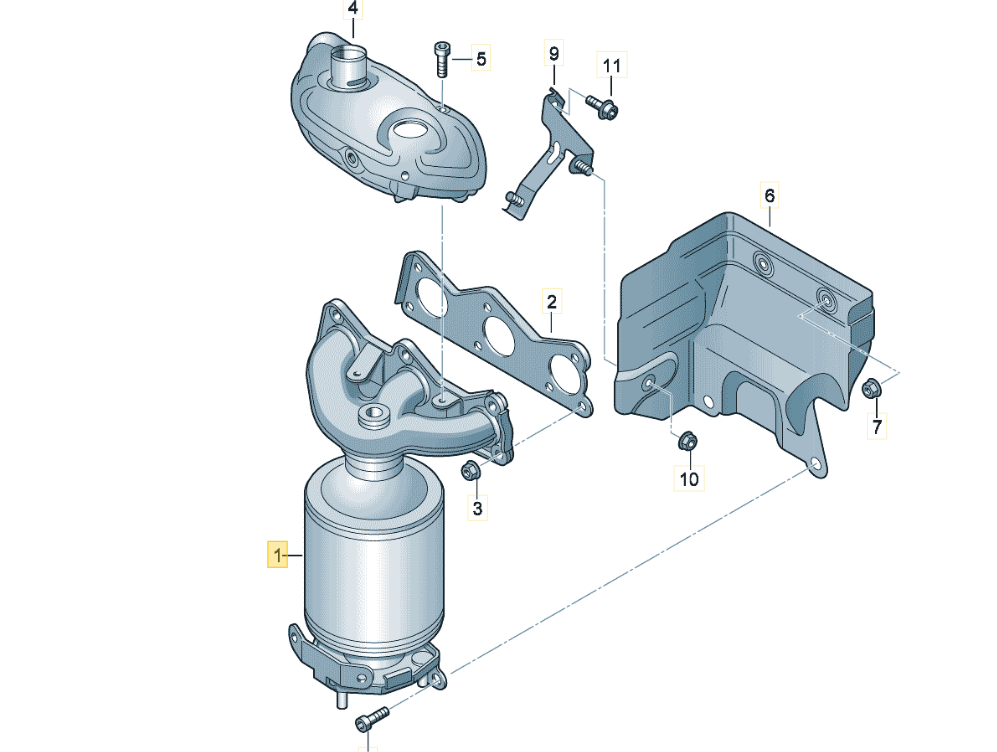 4
5
9
11
6
2
7
10
3
1