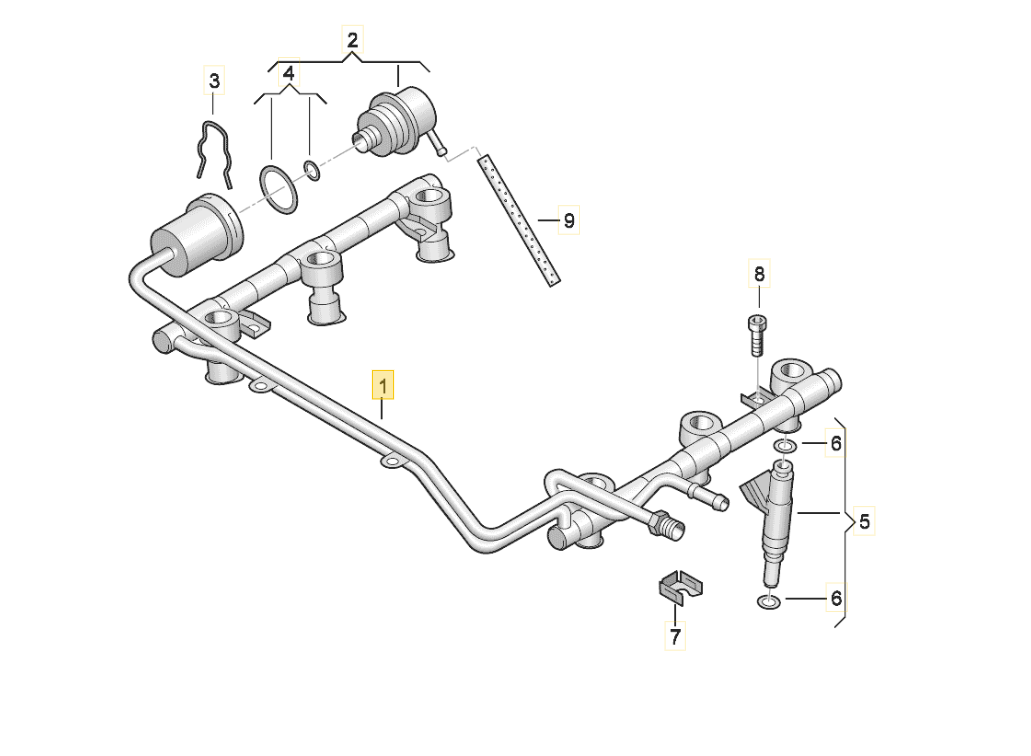 2
3
4
9
8
1
6
5
6
7