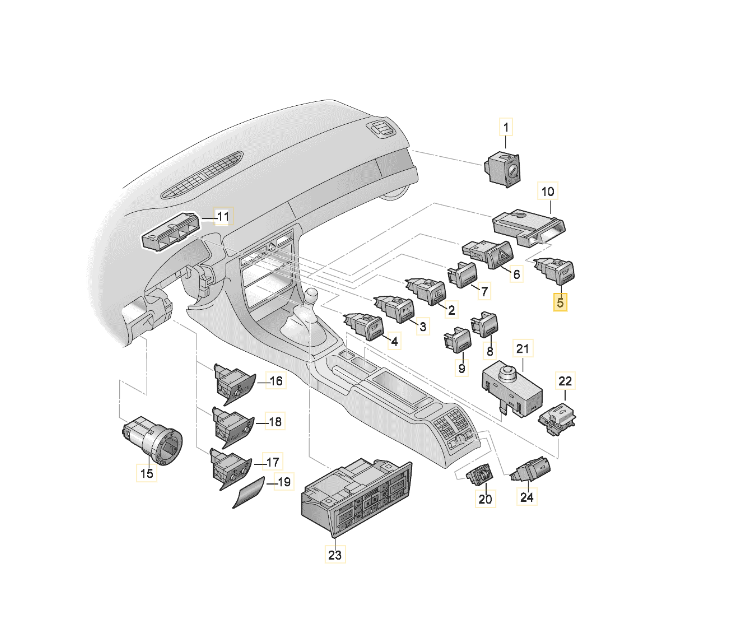 1
10
11
6
7
5
2
3
4
8
9
21
22
16
18
17
19
15
20
24
23