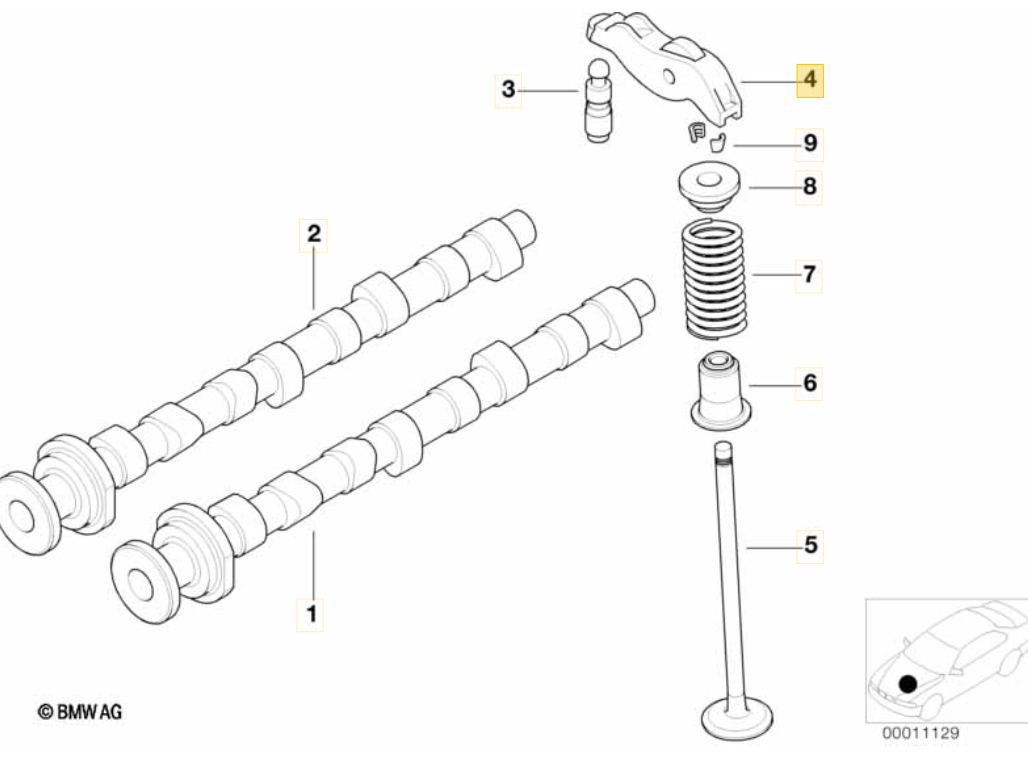 3
4
9
8
2
7
6
5
1
© BMW AG
00011129