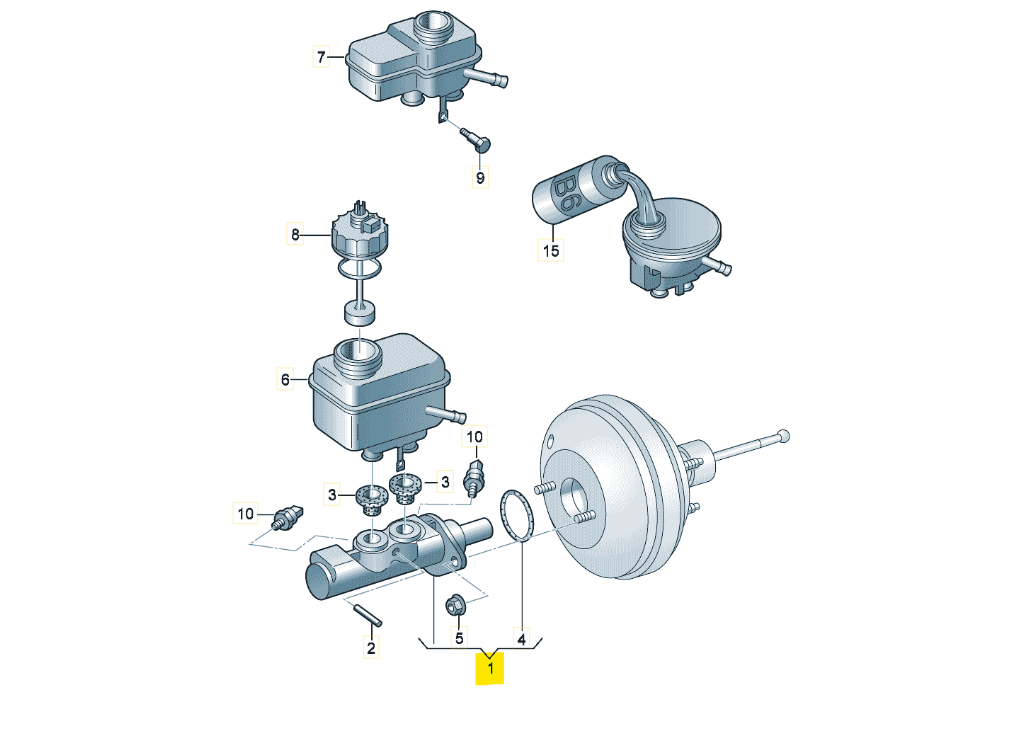 7
9
B6
15
8
6
10
3
3
10
2
5
4
1