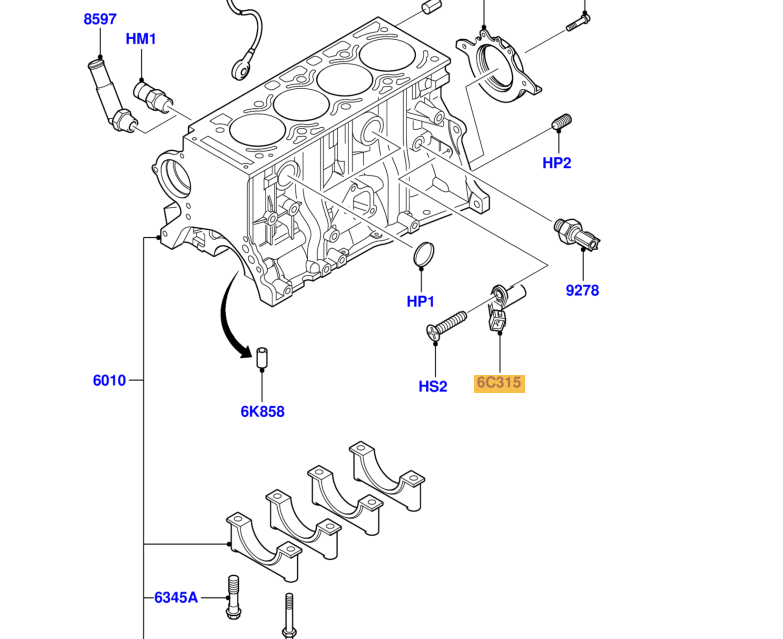 8597
HM1
HP2
9278
HP1
HS2
6C315
6010
6K858
6345A