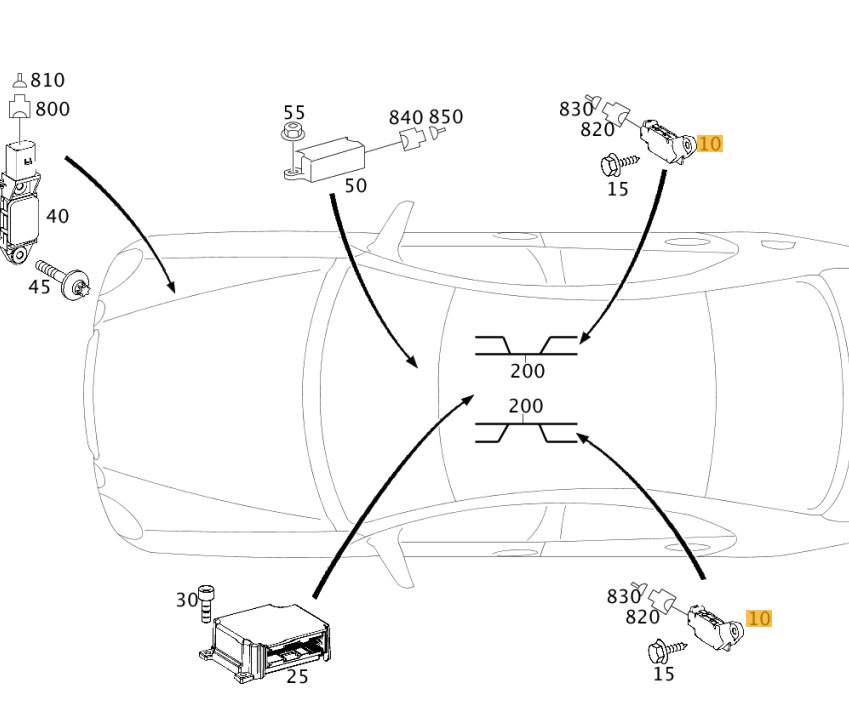 810
800
40
45
55
840 850
50
830
820
10
15
200
200
30
25
830
820
10
15