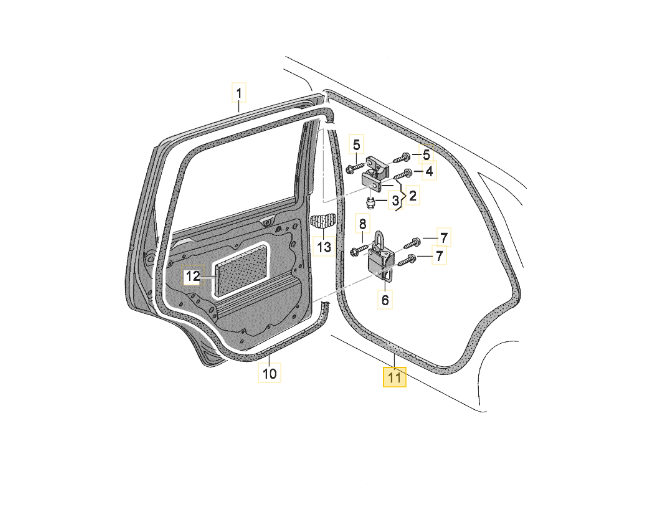 1
5
5
4
2
3
8
7
7
13
12
6
10
11