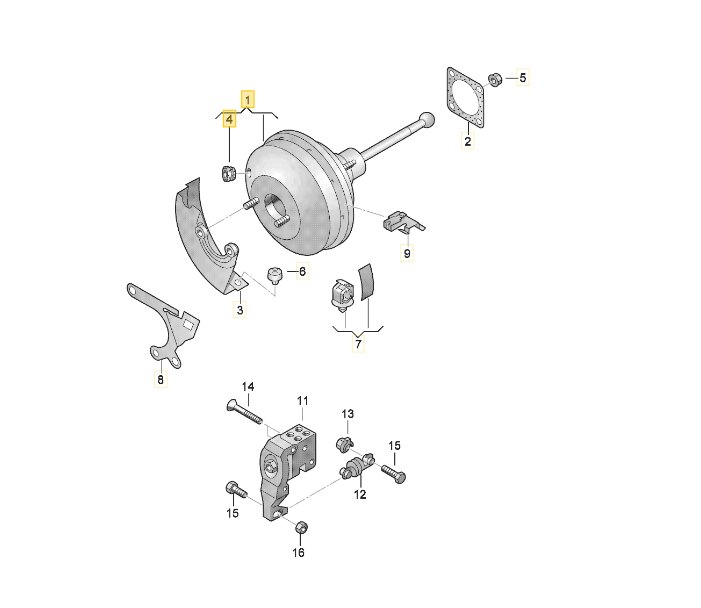 1
4
5
2
9
6
3
7
8
14
11
13
15
12
15
16