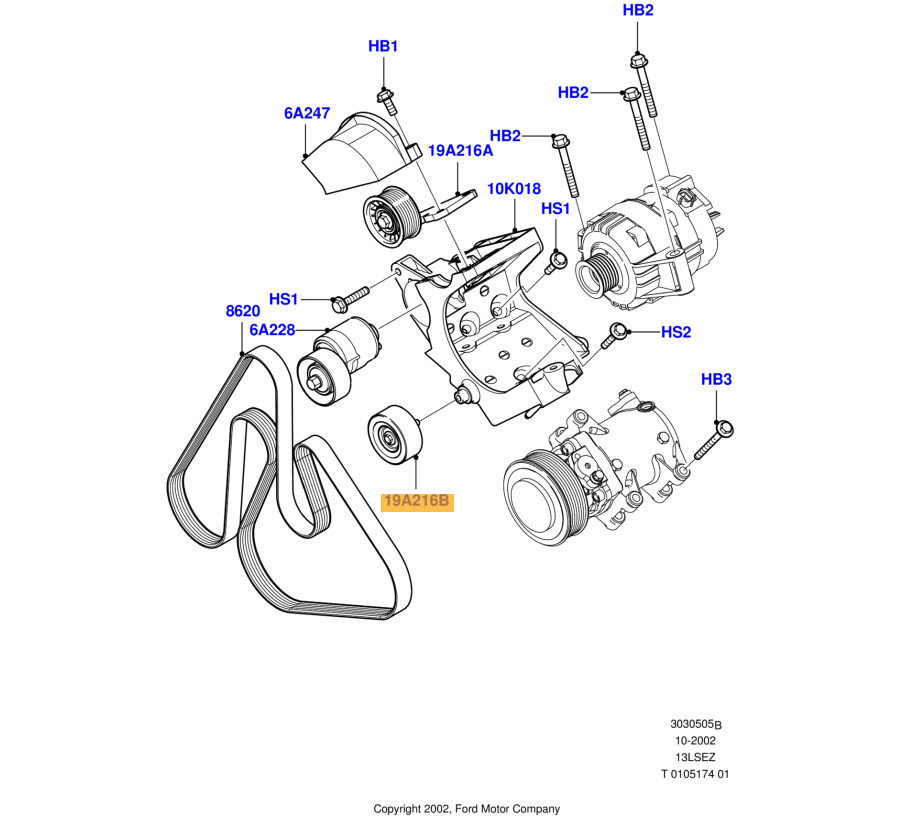 HB2
HB1
HB2
6A247
HB2
19A216A
10K018
HS1
HS1
8620
6A228
HS2
HB3
19A216B

3030505B
10-2002
13LSEZ
T 0105174 01

Copyright 2002, Ford Motor Company