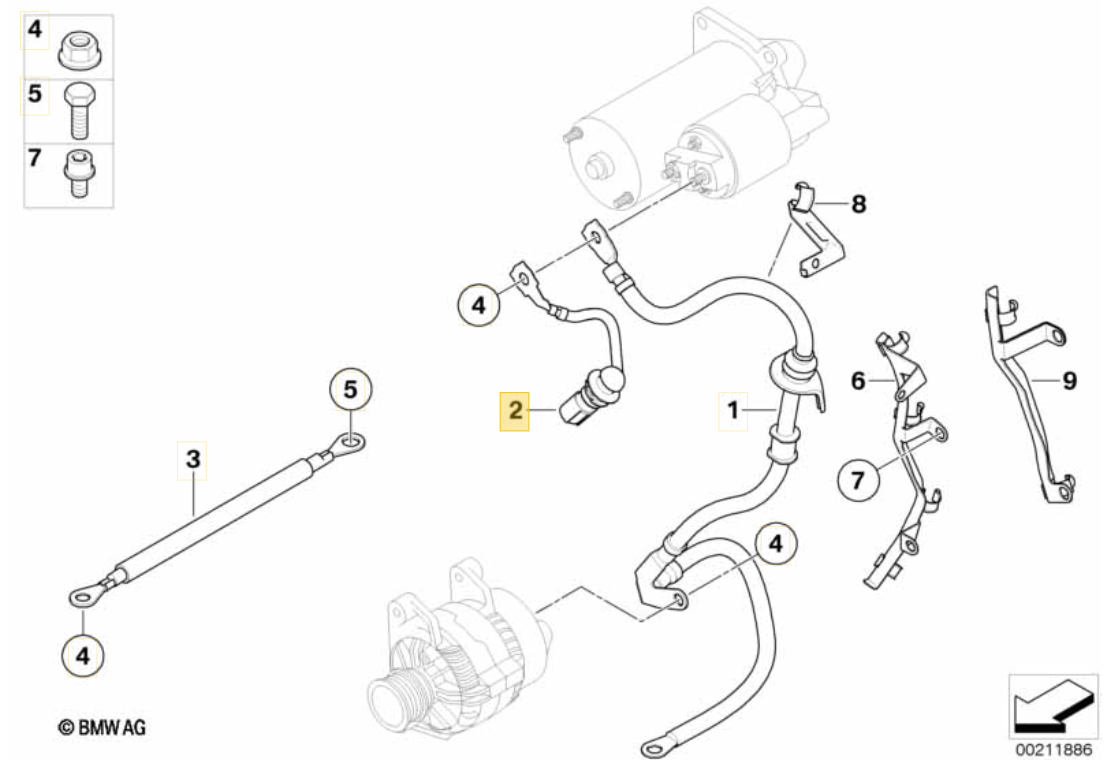 4
5
7
8
4
5
2
1
6
9
3
7
4
4
© BMW AG
00211886