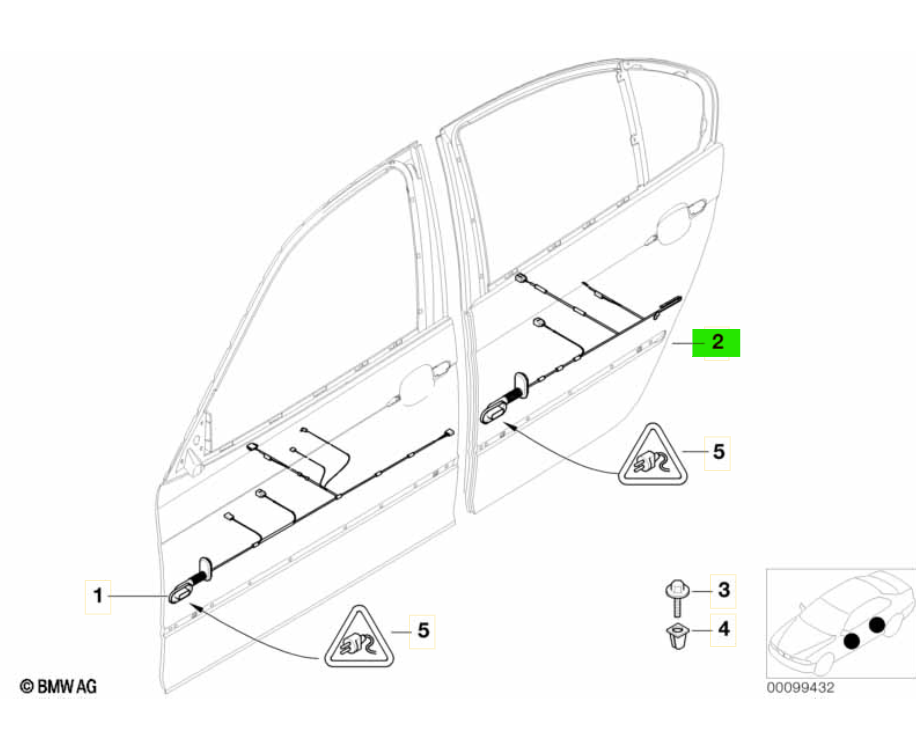 2
5
1
5
3
4
© BMW AG
00099432