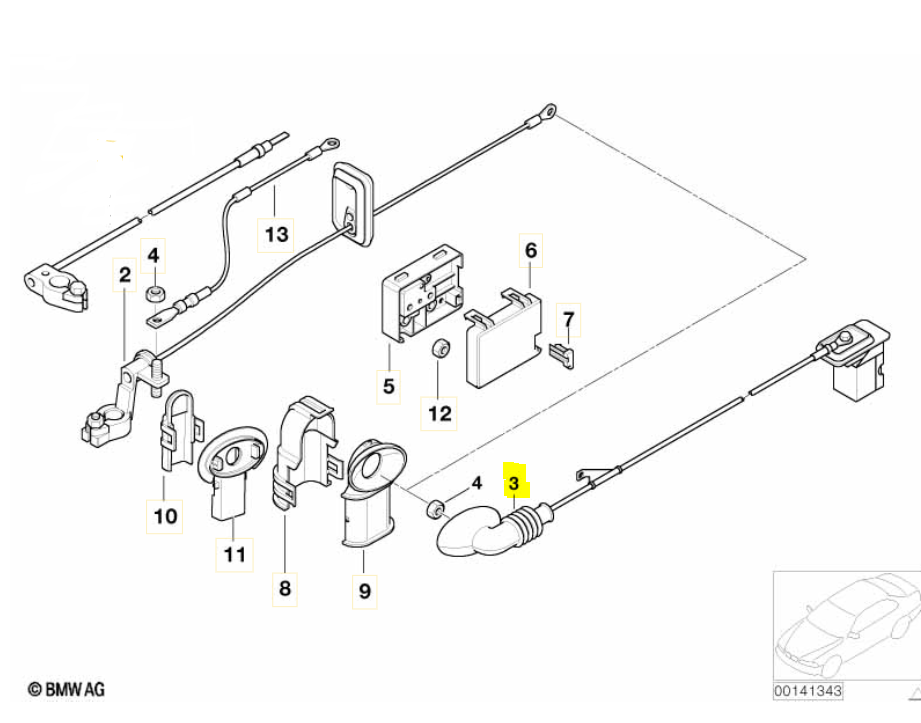 13
4
2
6
7
5
12
10
11
8
9
4
3
© BMW AG
00141343