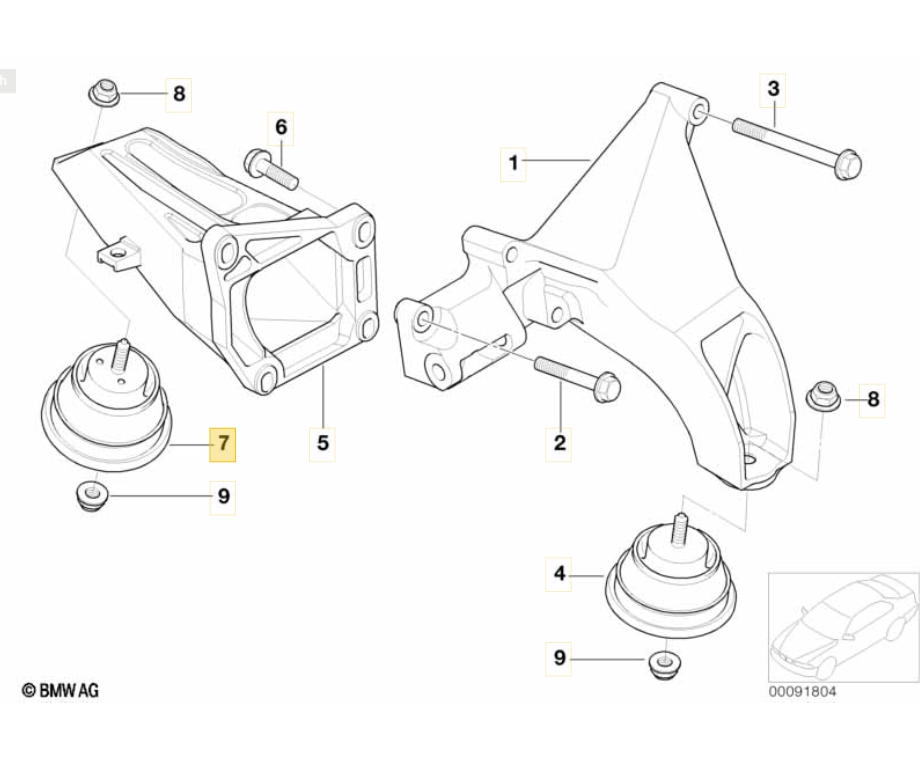 8
6
3
1
8
7
5
2
9
4
9
© BMW AG
00091804